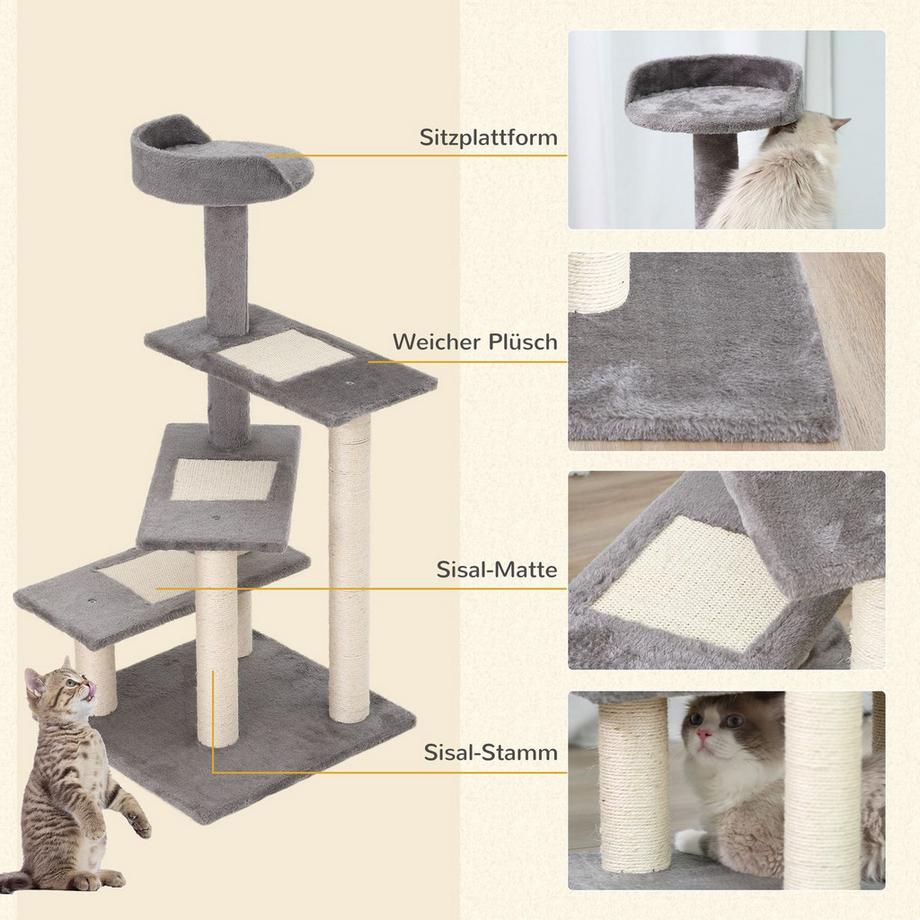 Sitzplattform

Weicher Plüsch

Sisal-Matte

Sisal-Stamm