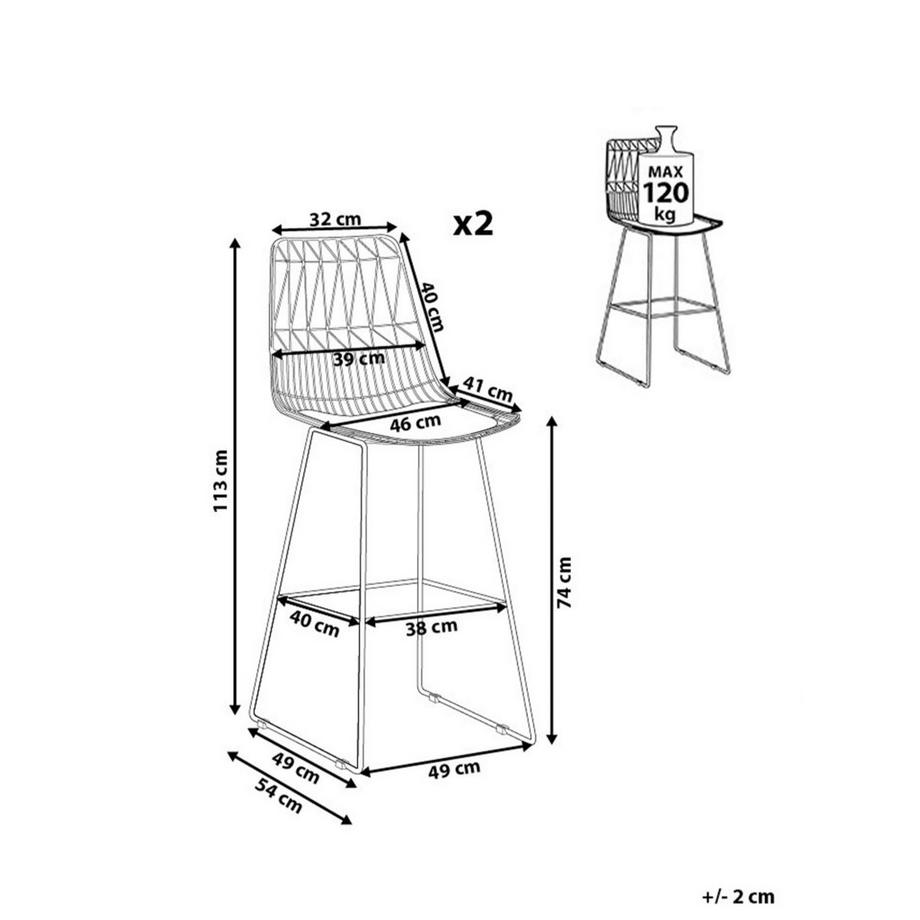 MAX
120
kg

32 cm
x2
40 cm
39 cm
41 cm
46 cm
113 cm
74 cm
40 cm
38 cm
49 cm
49 cm
54 cm

+/- 2 cm