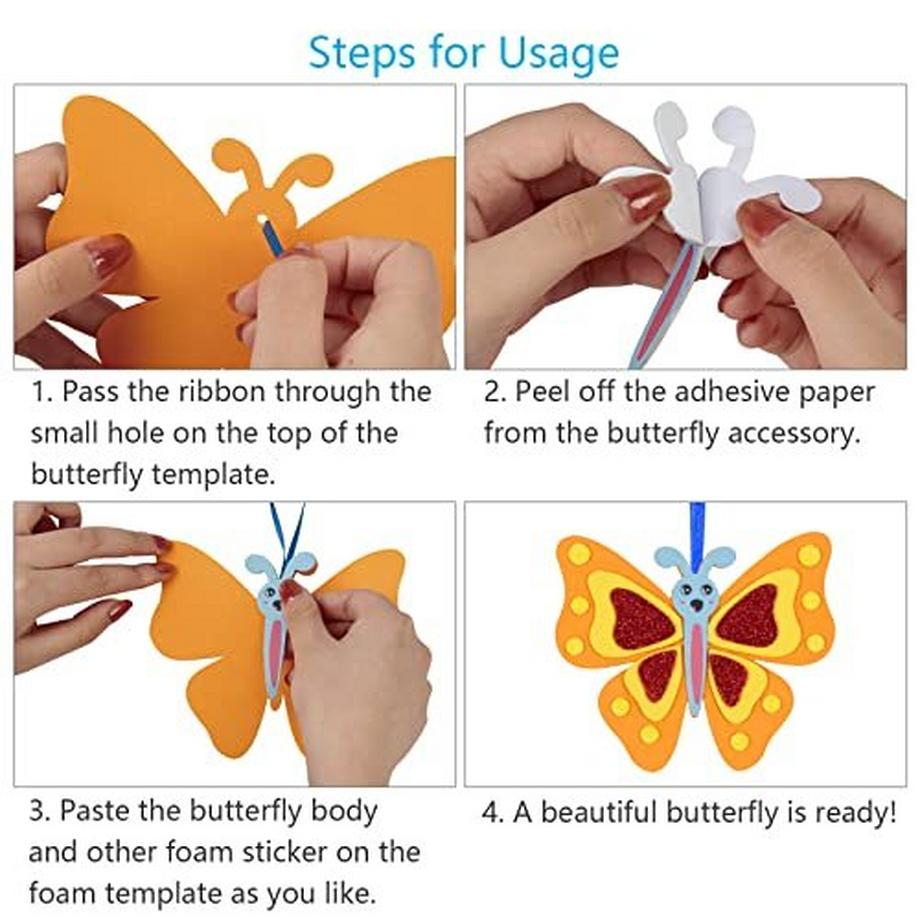 Steps for Usage

1. Pass the ribbon through the small hole on the top of the butterfly template.

2. Peel off the adhesive paper from the butterfly accessory.

3. Paste the butterfly body and other foam sticker on the foam template as you like.

4. A beautiful butterfly is ready!