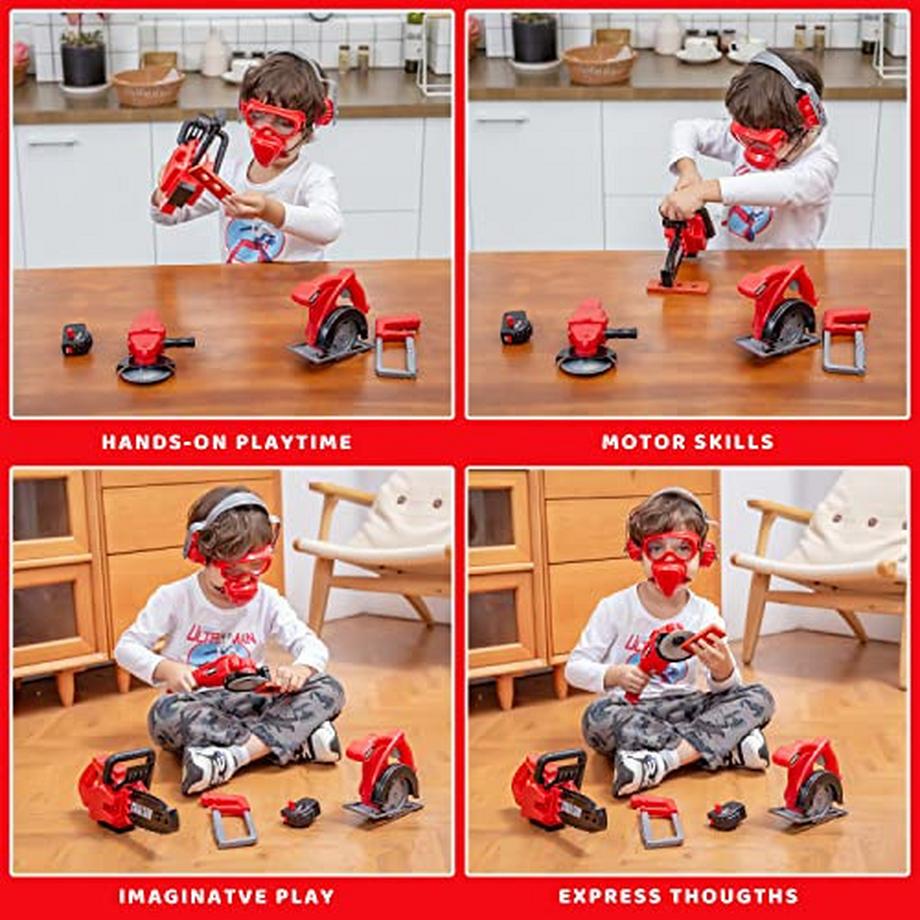 HANDS-ON PLAYTIME

MOTOR SKILLS

ULTRAMAN

IMAGINATVE PLAY

EXPRESS THOUGTHS