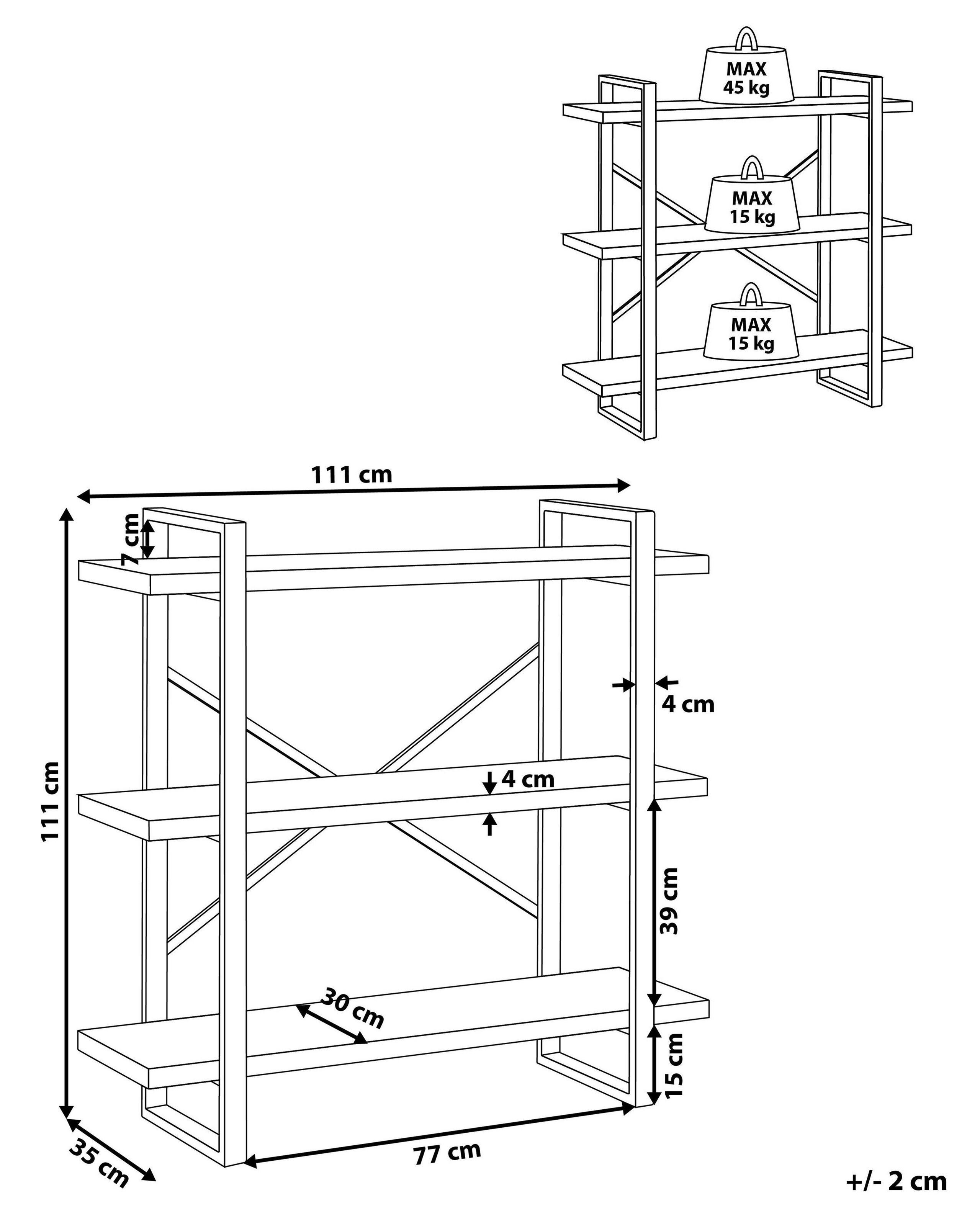 MAX
45 kg

MAX
15 kg

MAX
15 kg

111 cm

7 cm

111 cm

4 cm

4 cm

39 cm

30 cm

15 cm

35 cm

77 cm

+/- 2 cm