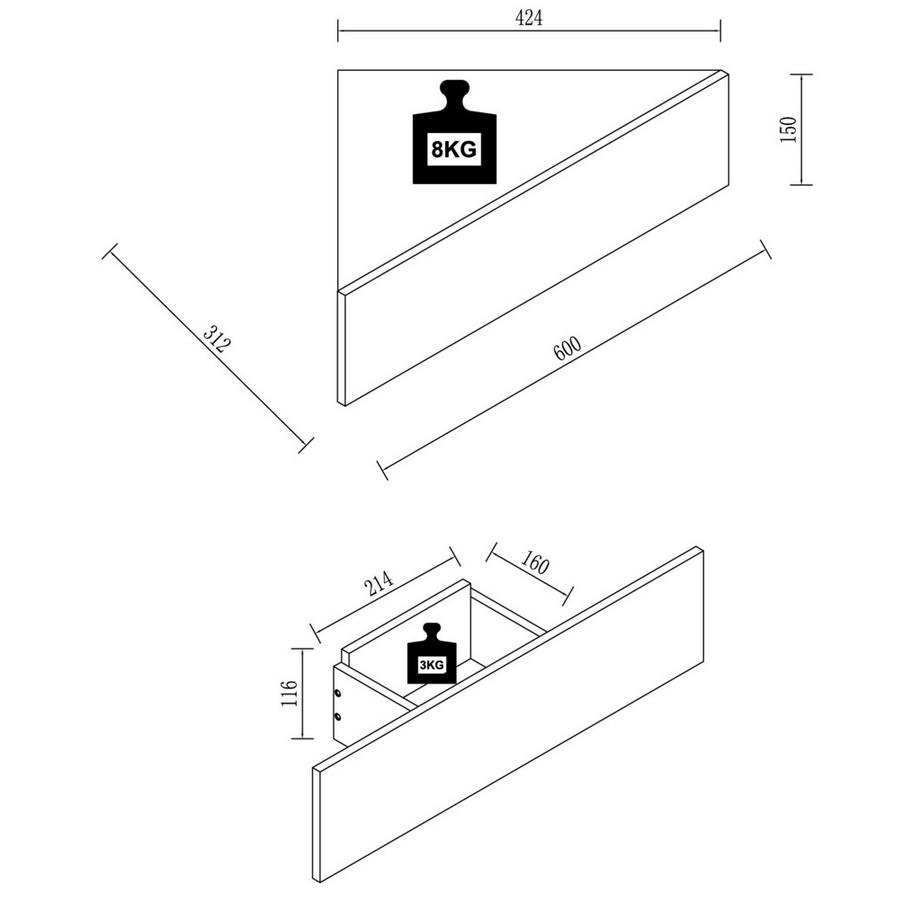 424

8KG

150

312

600

214

160

3KG

116