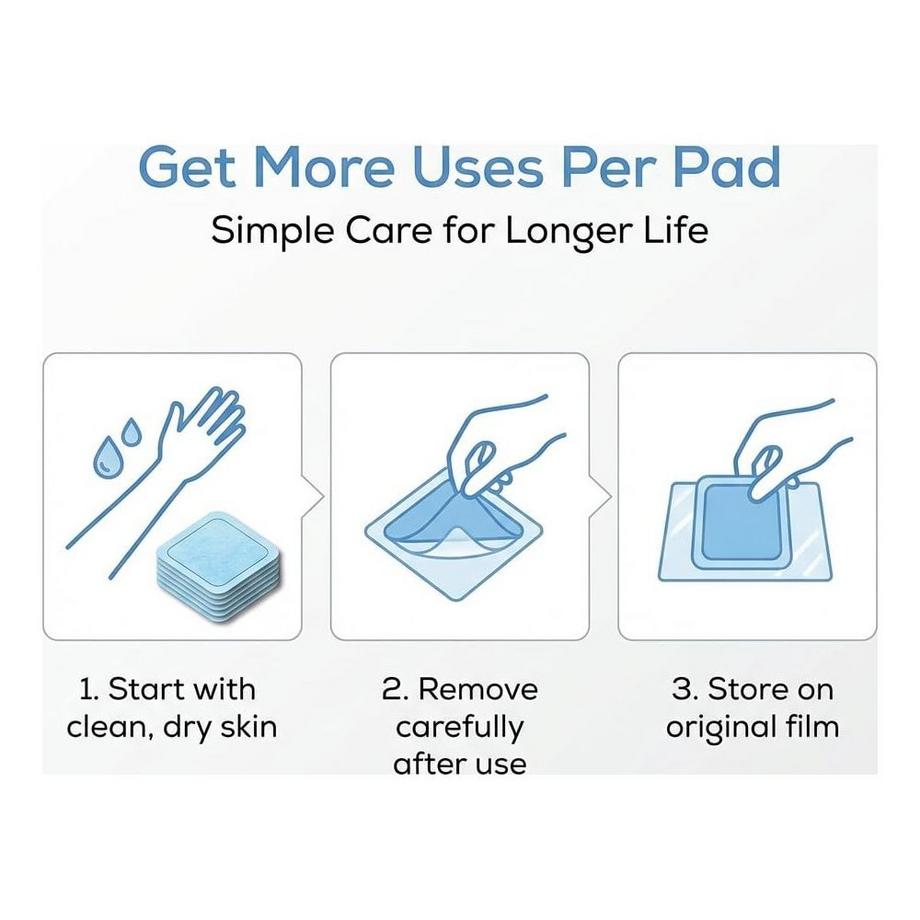 Get More Uses Per Pad

Simple Care for Longer Life

1. Start with clean, dry skin

2. Remove carefully after use

3. Store on original film