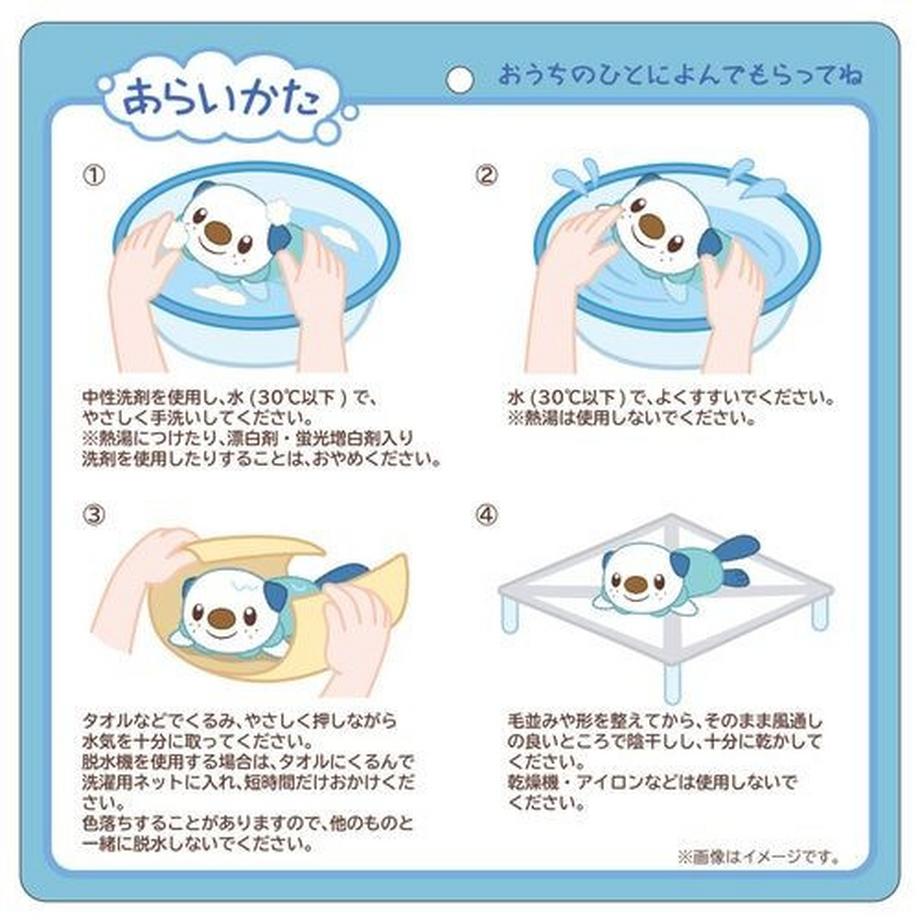 あらいかた

おうちのひとによんでもらってね

①

中性洗剤を使用し、水（30℃以下）で、やさしく手洗いしてください。
※熱湯につけたり、漂白剤・蛍光増白剤入り洗剤を使用したりすることは、おやめください。

②

水（30℃以下）で、よくすすいでください。
※熱湯は使用しないでください。

③

タオルなどでくるみ、やさしく押しながら水気を十分に取ってください。
脱水機を使用する場合は、タオルにくるんで洗濯用ネットに入れ、短時間だけおかけください。
色落ちすることがありますので、他のものと一緒に脱水しないでください。

④

毛並みや形を整えてから、そのまま風通しの良いところで陰干しし、十分に乾かしてください。
乾燥機・アイロンなどは使用しないでください。

※画像はイメージです。