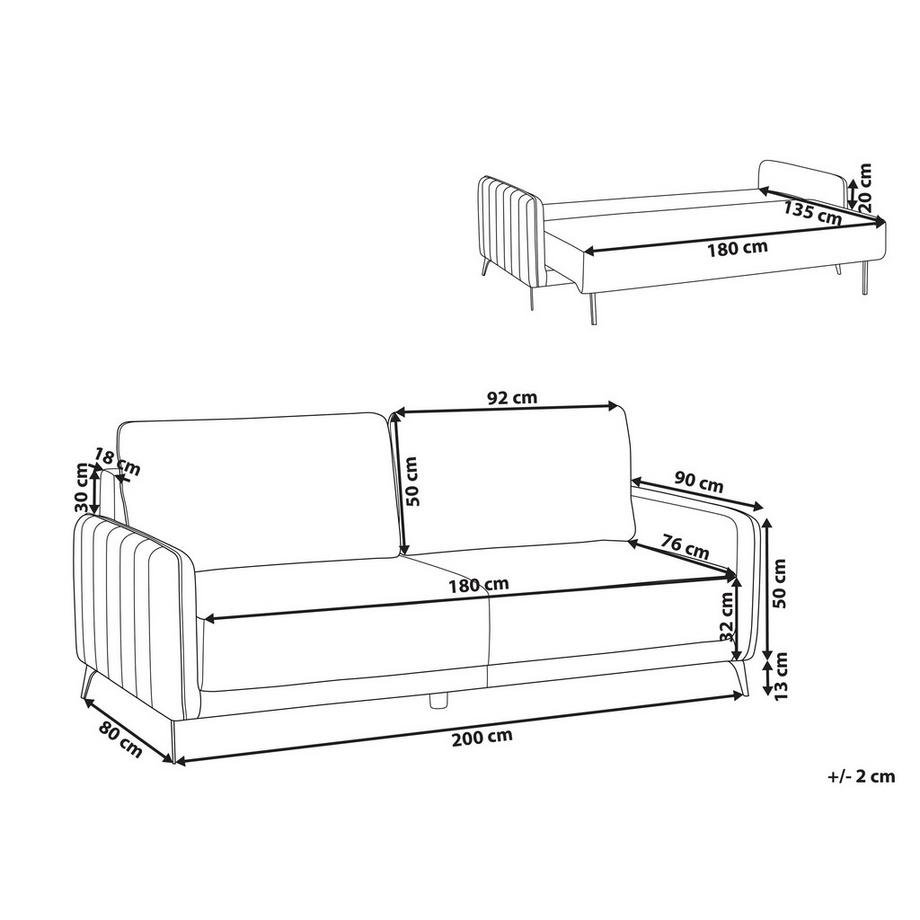 20 cm
135 cm
180 cm

92 cm
18 cm
30 cm
50 cm
90 cm
76 cm
180 cm
50 cm
32 cm
13 cm
80 cm
200 cm

+/- 2 cm