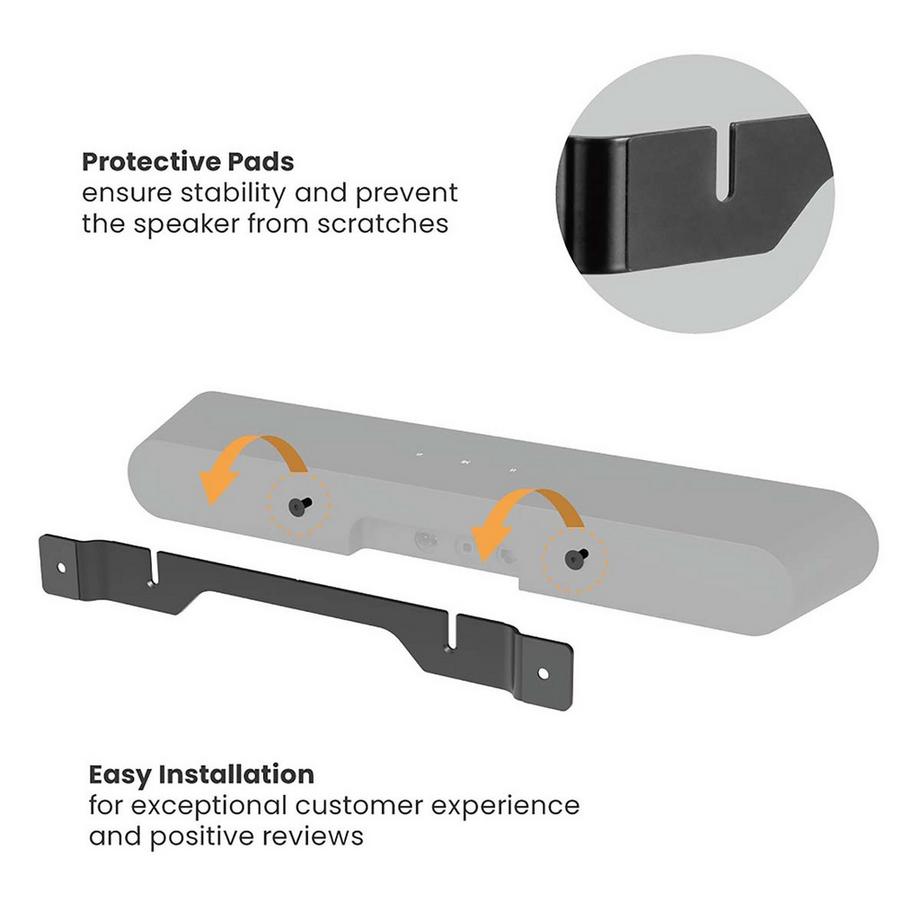 **Protective Pads**
ensure stability and prevent the speaker from scratches

**Easy Installation**
for exceptional customer experience and positive reviews