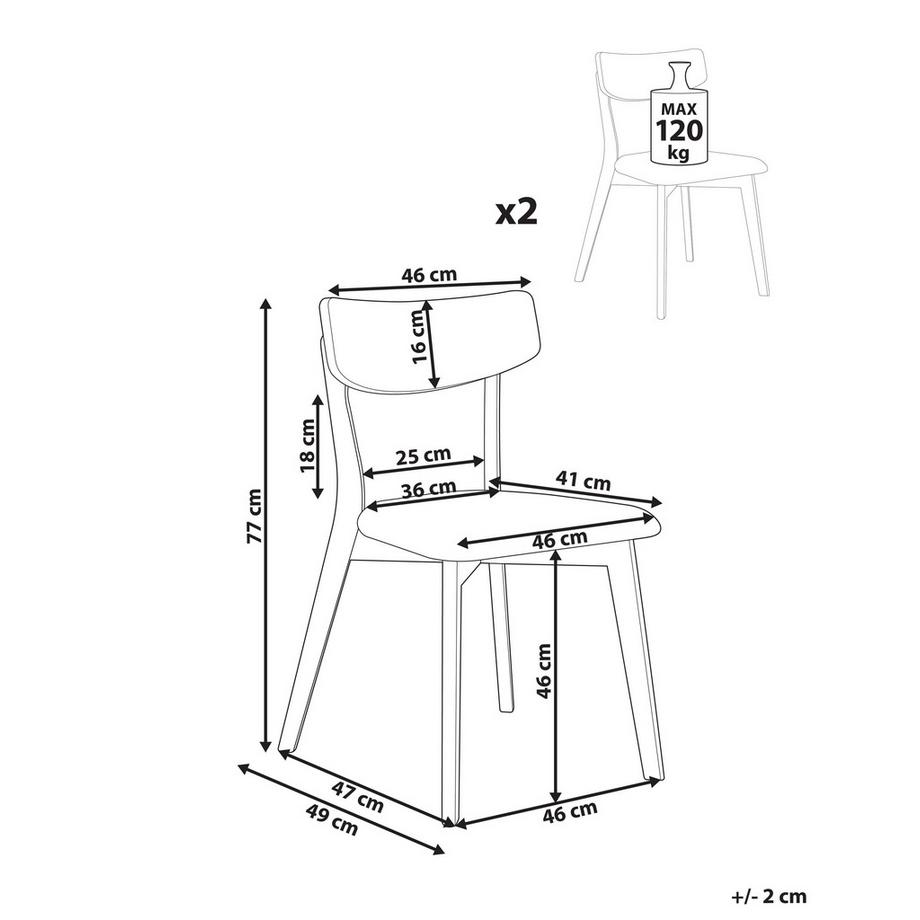 MAX
120
kg

x2

46 cm
16 cm
18 cm
25 cm
36 cm
41 cm
46 cm
77 cm
46 cm
47 cm
49 cm
46 cm

+/- 2 cm