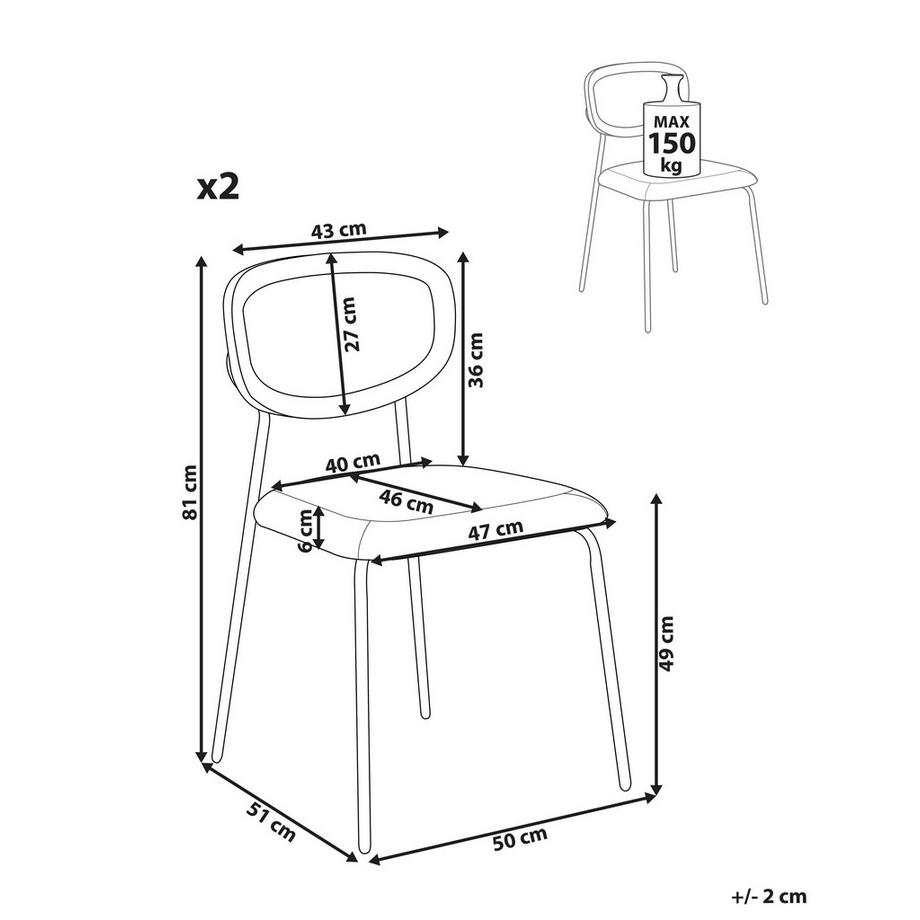 MAX
150
kg

x2

43 cm
27 cm
36 cm
81 cm
40 cm
46 cm
6 cm
47 cm
49 cm
51 cm
50 cm

+/- 2 cm