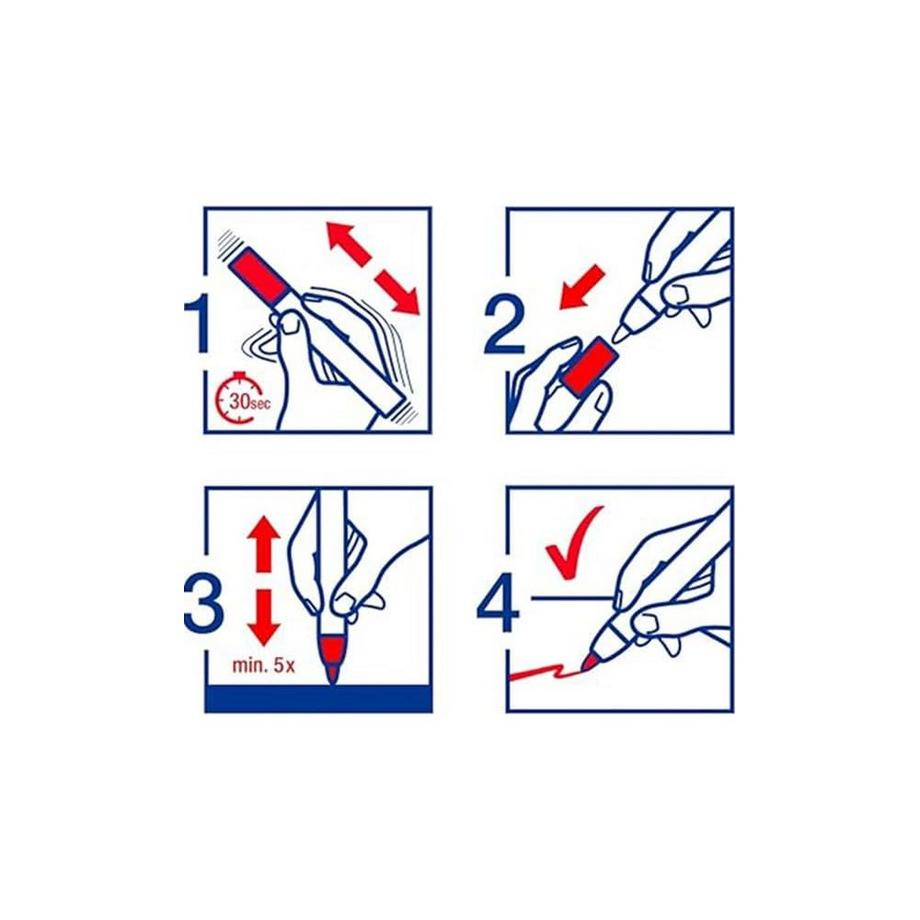 1
30sec
2
3
min. 5x
4