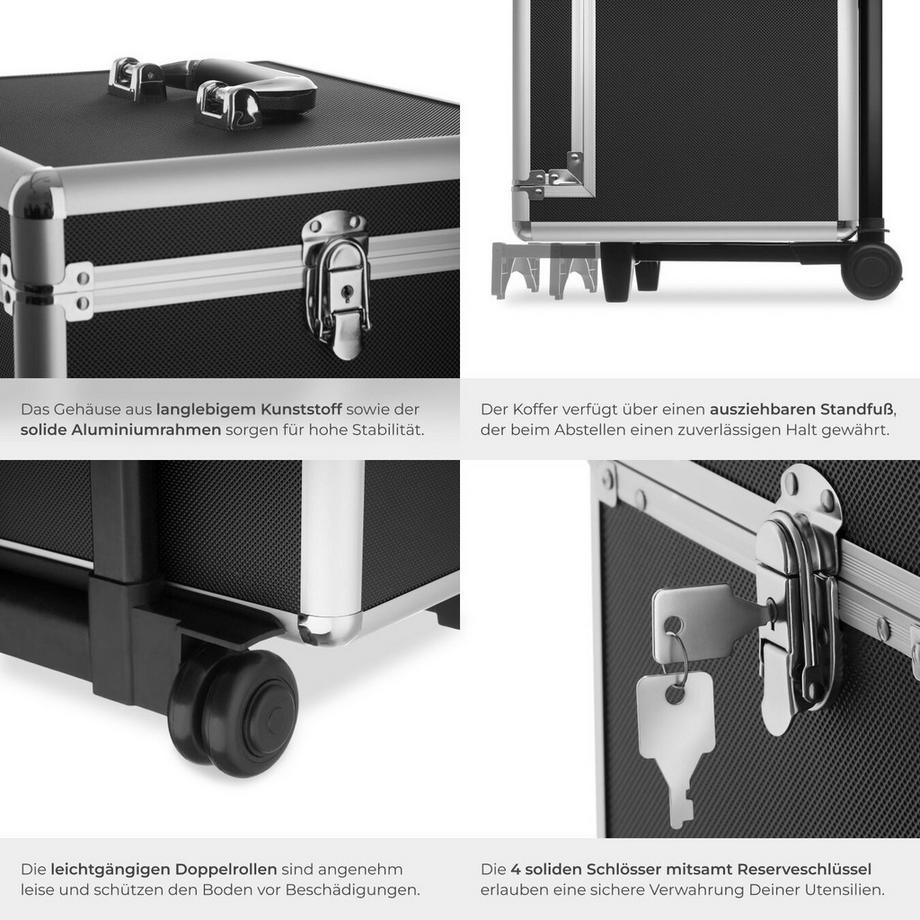 Das Gehäuse aus langlebigem Kunststoff sowie der solide Aluminiumrahmen sorgen für hohe Stabilität.

Der Koffer verfügt über einen ausziehbaren Standfuß, der beim Abstellen einen zuverlässigen Halt gewährt.

Die leichtgängigen Doppelrollen sind angenehm leise und schützen den Boden vor Beschädigungen.

Die 4 soliden Schlösser mitsamt Reserveschlüssel erlauben eine sichere Verwahrung Deiner Utensilien.