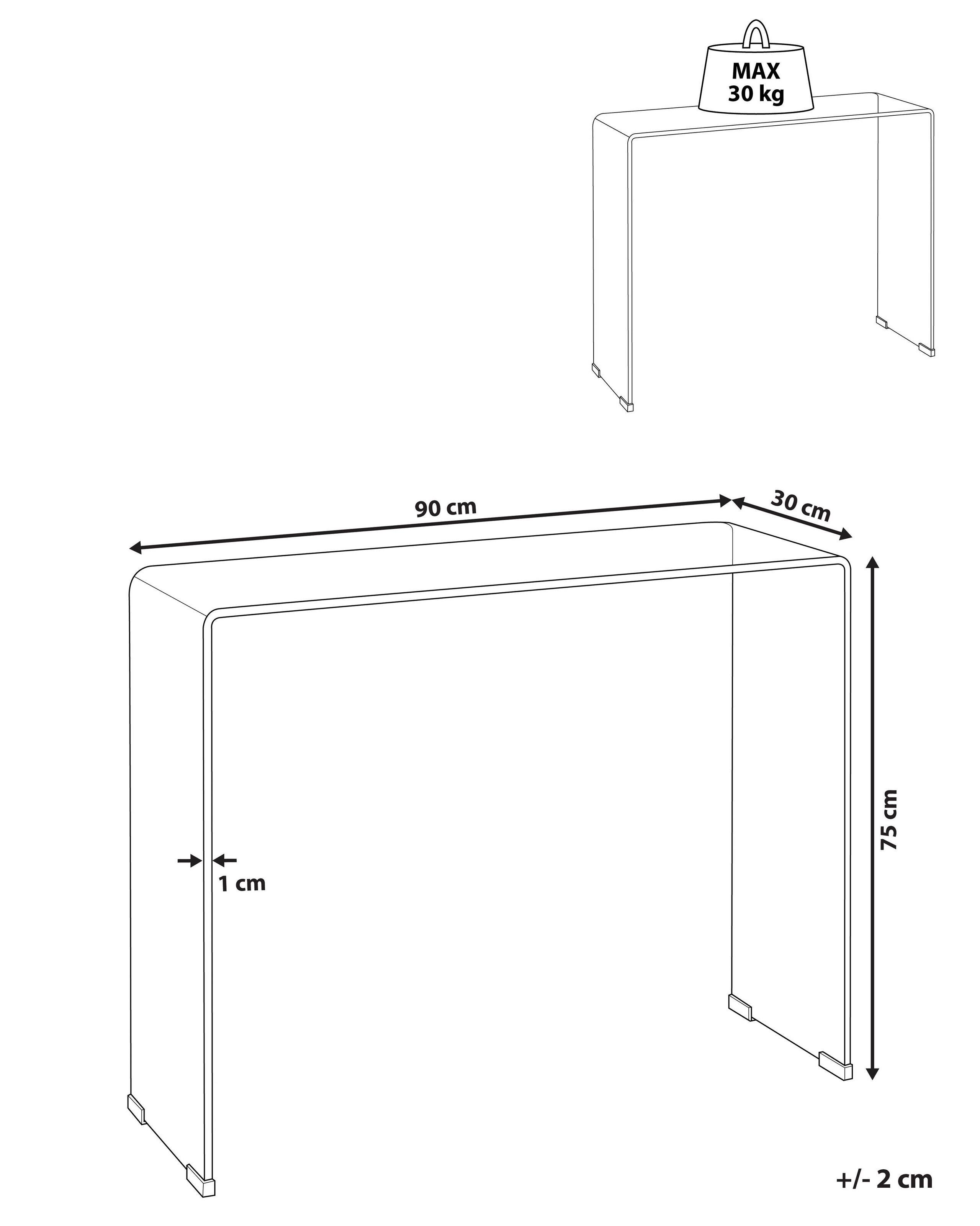 MAX
30 kg

90 cm

30 cm

75 cm

1 cm

+/- 2 cm