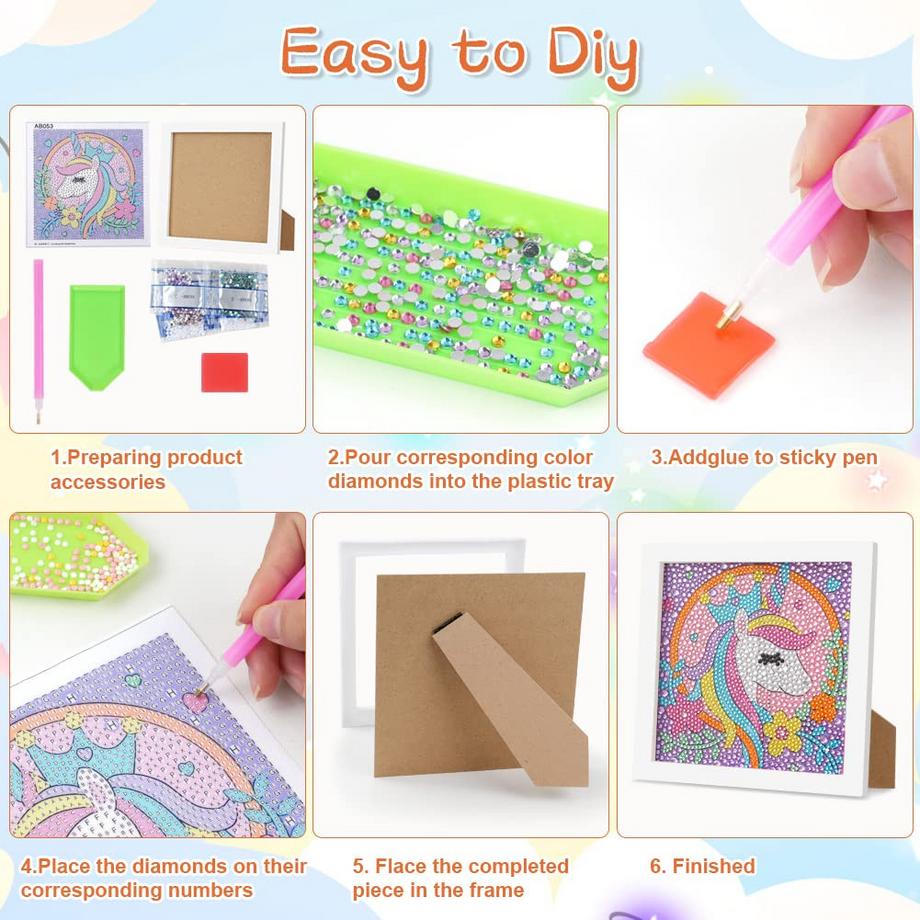 Easy to Diy

AB053

1.Preparing product accessories

2.Pour corresponding color diamonds into the plastic tray

3.Addglue to sticky pen

4.Place the diamonds on their corresponding numbers

5. Flace the completed piece in the frame

6. Finished