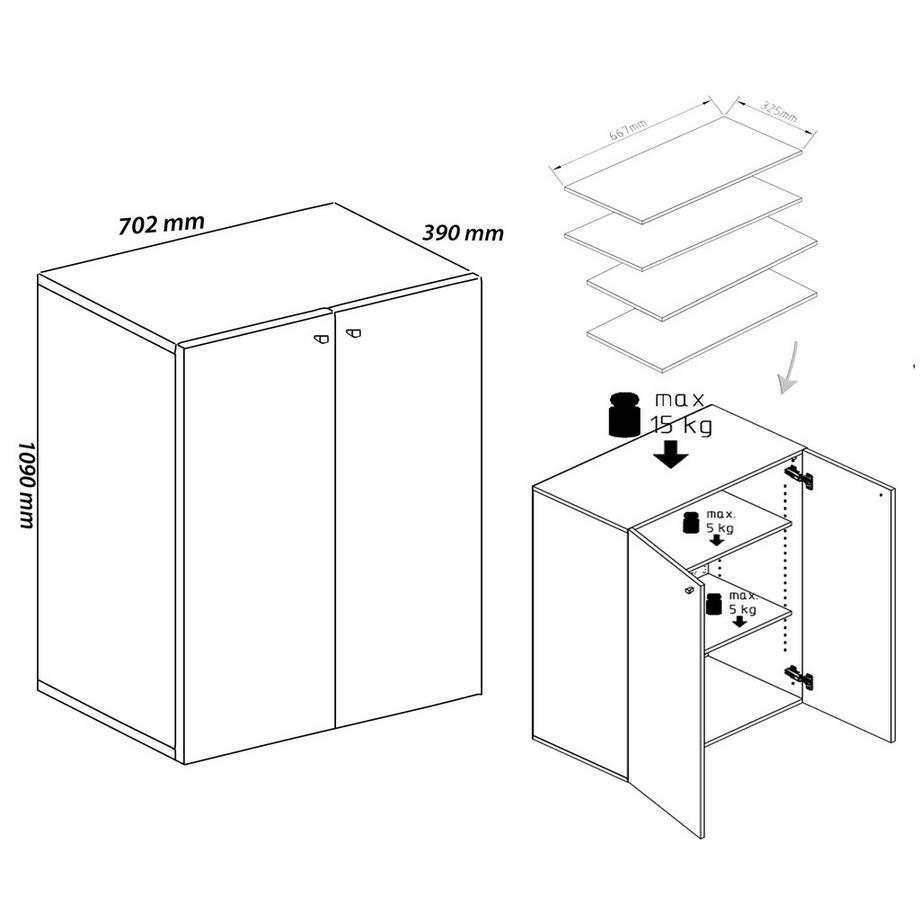 702 mm
390 mm
1090 mm
667mm
325mm
max
15 kg
max.
5 kg
max.
5 kg