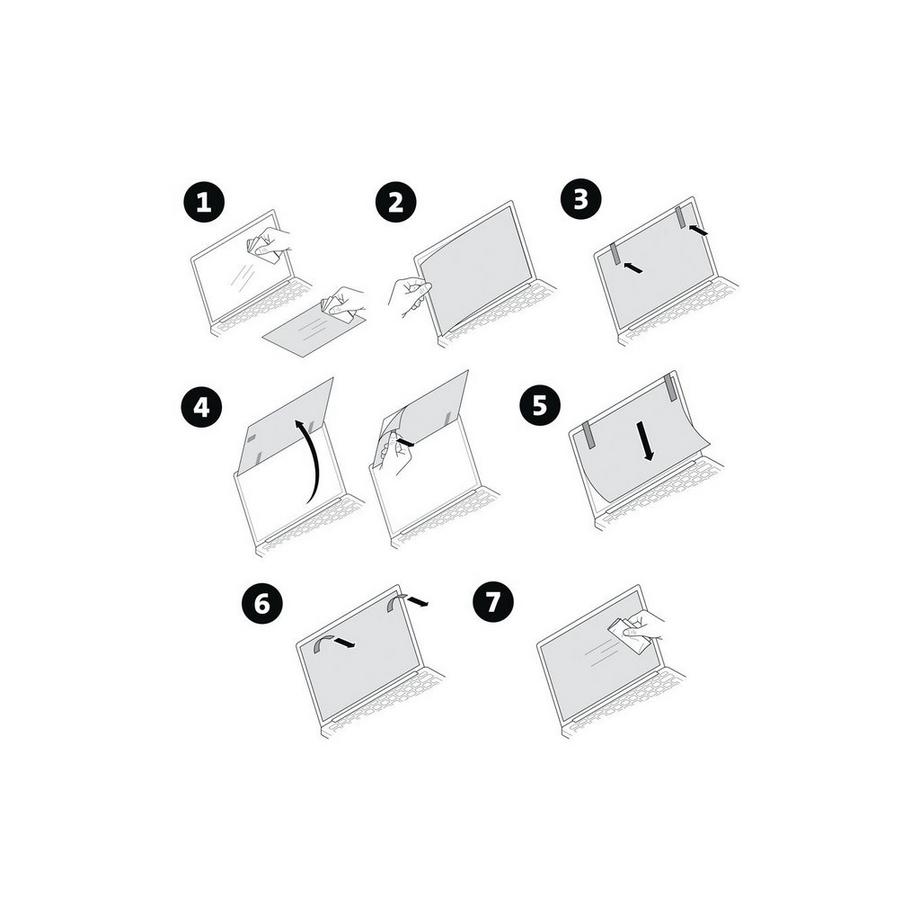 1

2

3

4

5

6

7