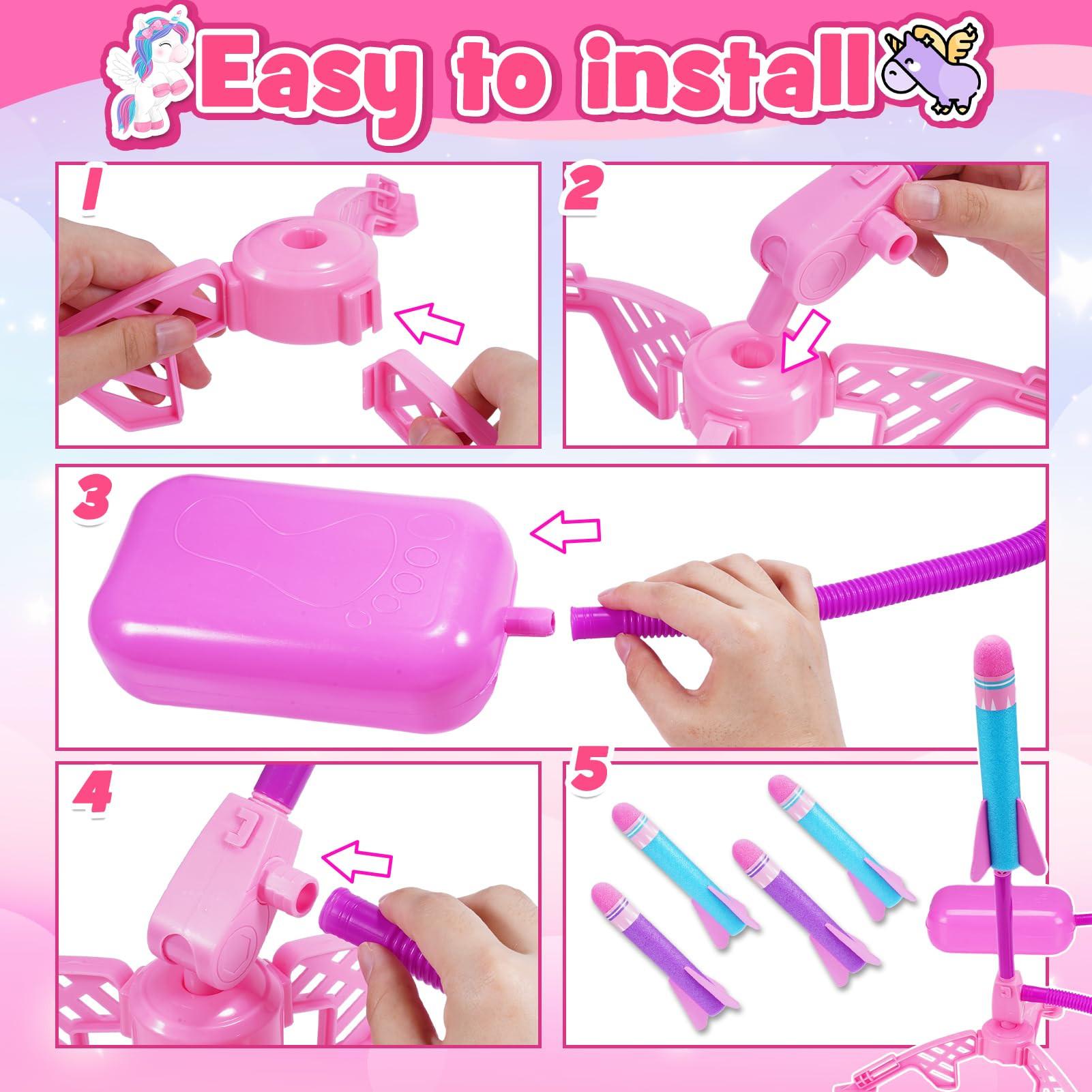 Easy to install

1

2

3

4

5