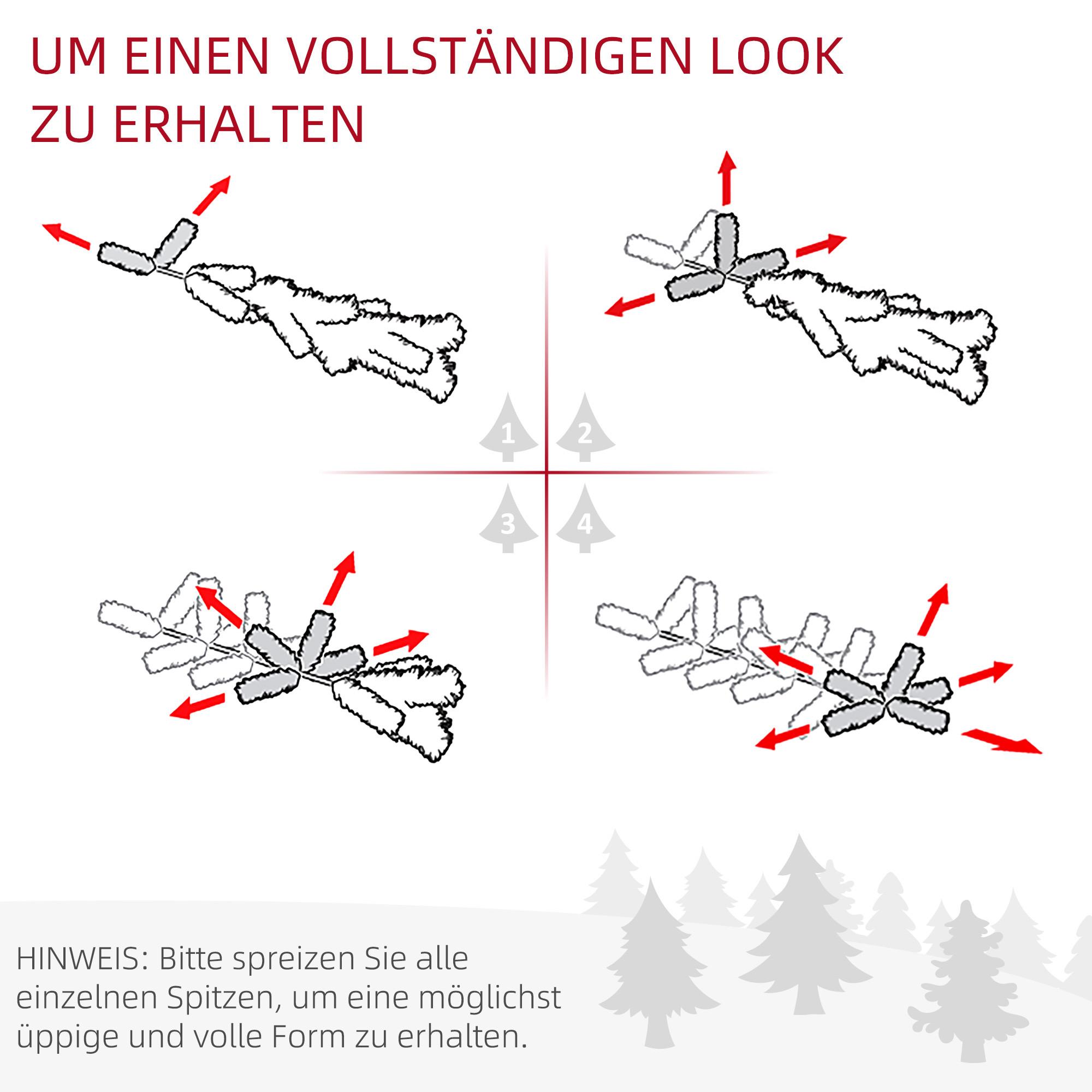 UM EINEN VOLLSTÄNDIGEN LOOK ZU ERHALTEN

1

2

3

4

HINWEIS: Bitte spreizen Sie alle einzelnen Spitzen, um eine möglichst üppige und volle Form zu erhalten.