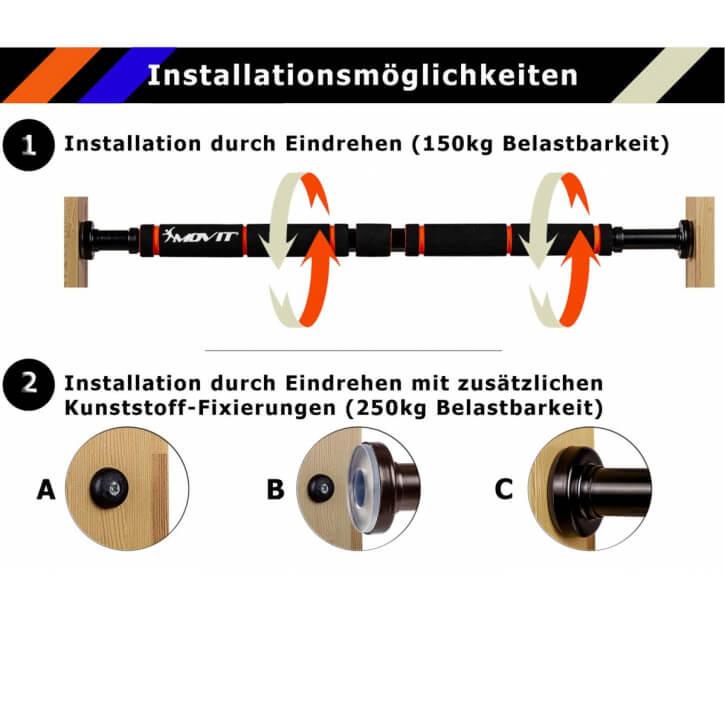 Installationsmöglichkeiten

1 Installation durch Eindrehen (150kg Belastbarkeit)

MOVIT

2 Installation durch Eindrehen mit zusätzlichen Kunststoff-Fixierungen (250kg Belastbarkeit)

A

B

C