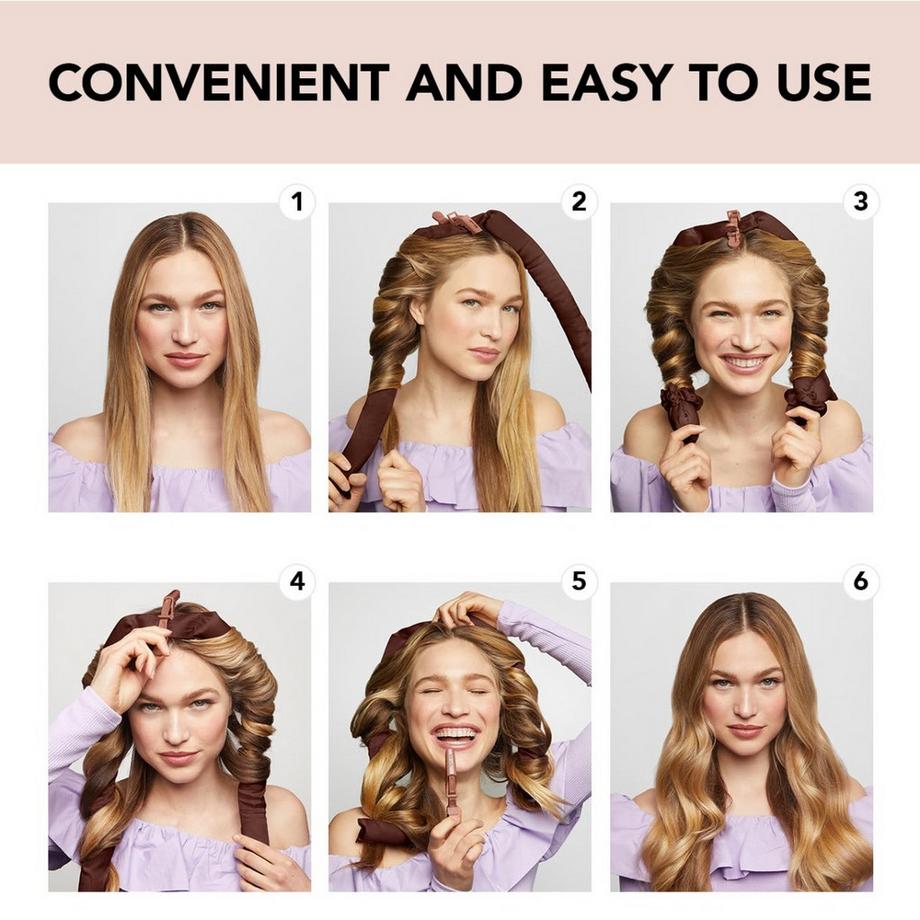 CONVENIENT AND EASY TO USE

1

2

3

4

5

6