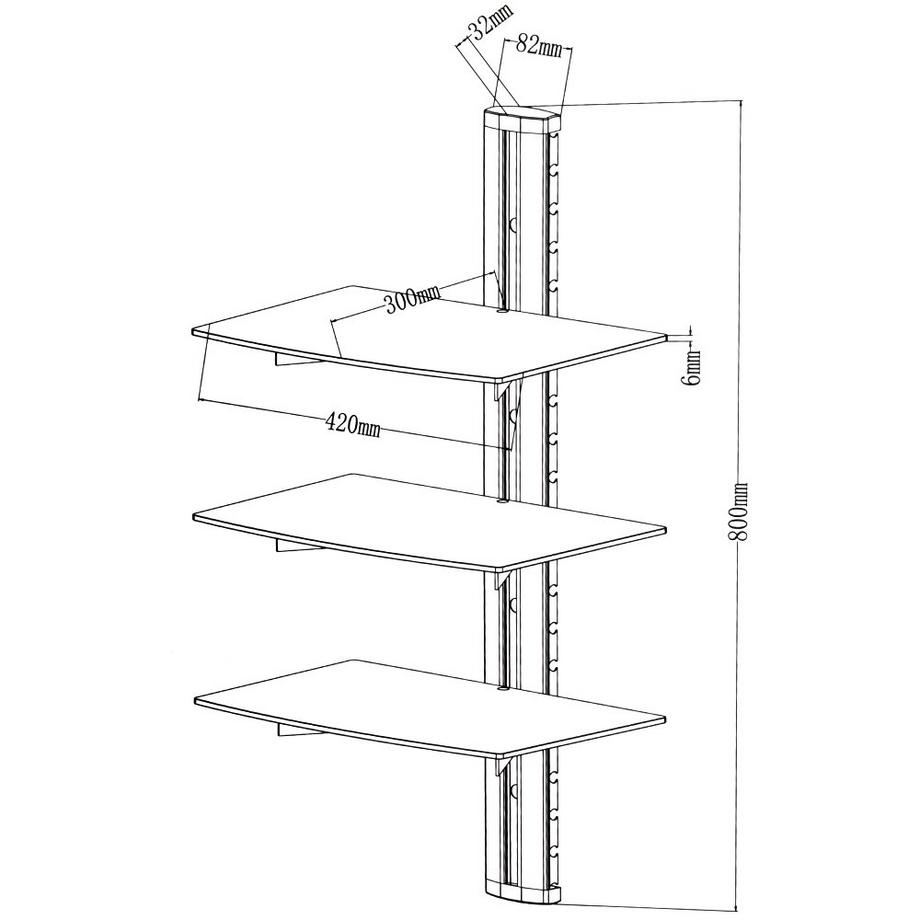 32mm
82mm
300mm
6mm
420mm
800mm