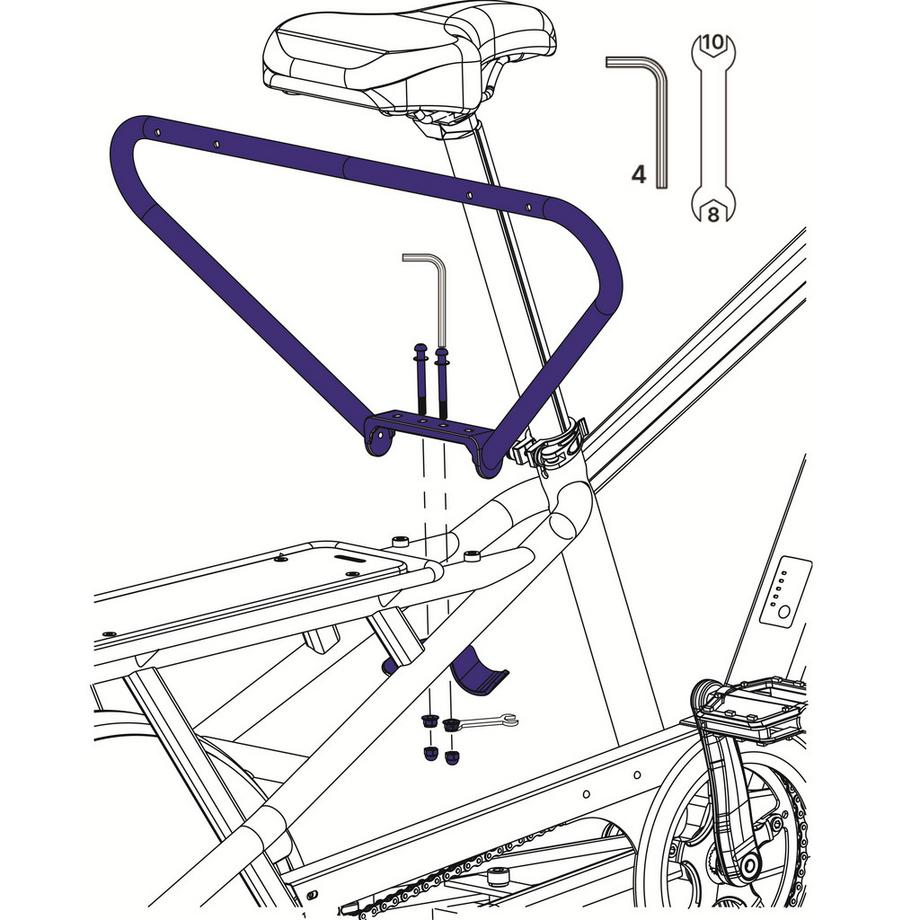 4

10

8