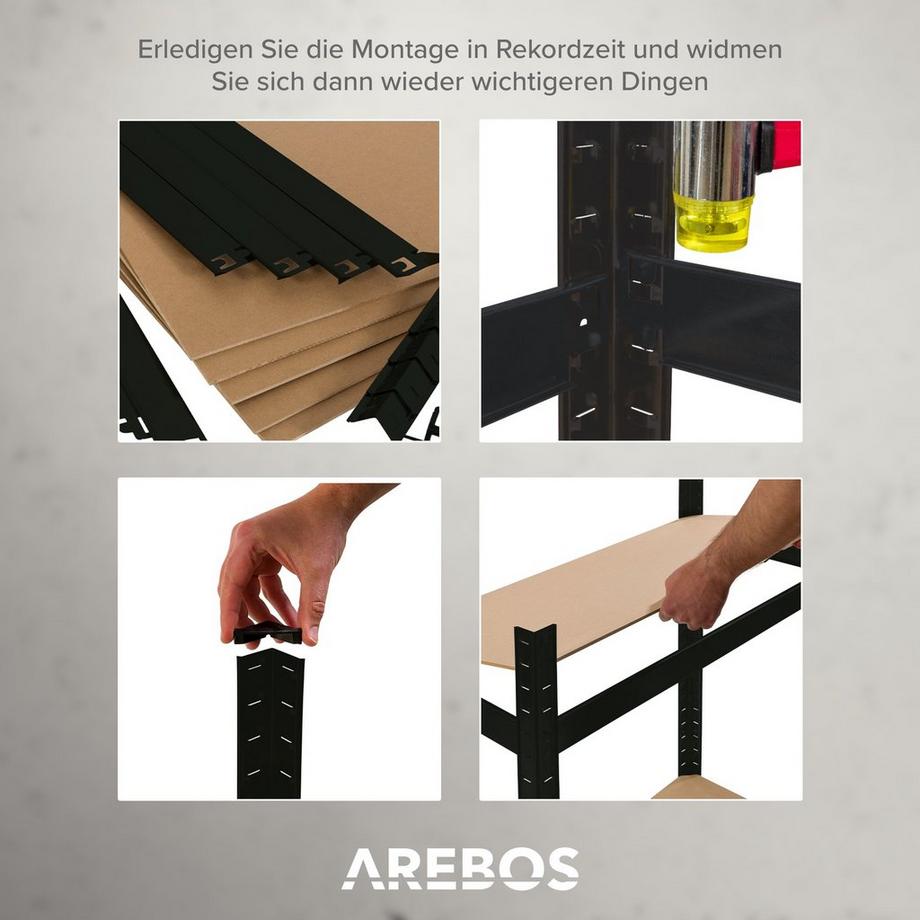 Erledigen Sie die Montage in Rekordzeit und widmen Sie sich dann wieder wichtigeren Dingen

AREBOS