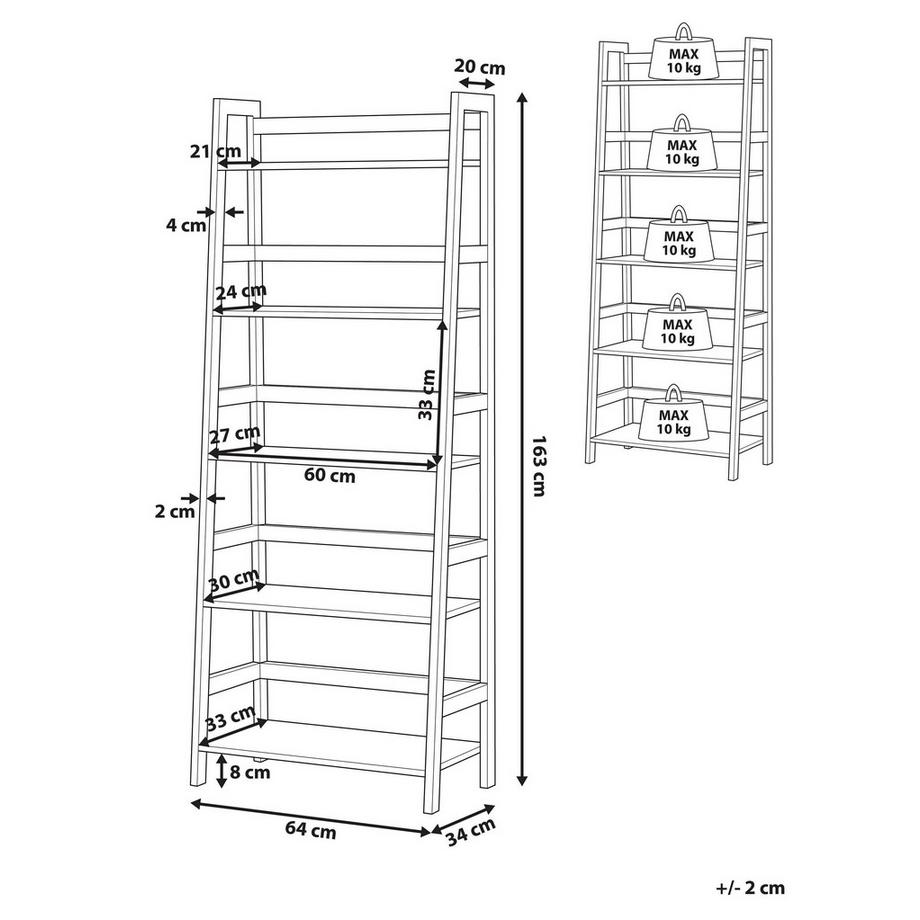 20 cm
21 cm
4 cm
24 cm
33 cm
27 cm
60 cm
2 cm
30 cm
33 cm
8 cm
64 cm
34 cm
163 cm

MAX
10 kg
MAX
10 kg
MAX
10 kg
MAX
10 kg
MAX
10 kg

+/- 2 cm