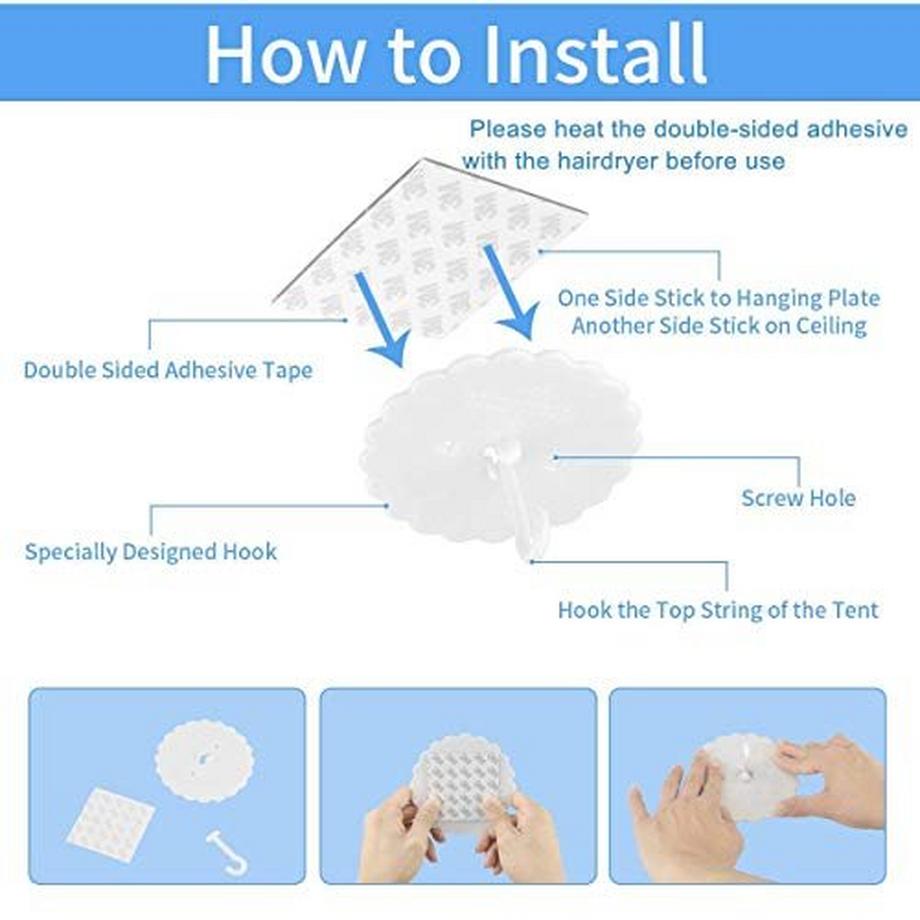 How to Install

Please heat the double-sided adhesive with the hairdryer before use

One Side Stick to Hanging Plate
Another Side Stick on Ceiling

Double Sided Adhesive Tape

Screw Hole

Specially Designed Hook

Hook the Top String of the Tent