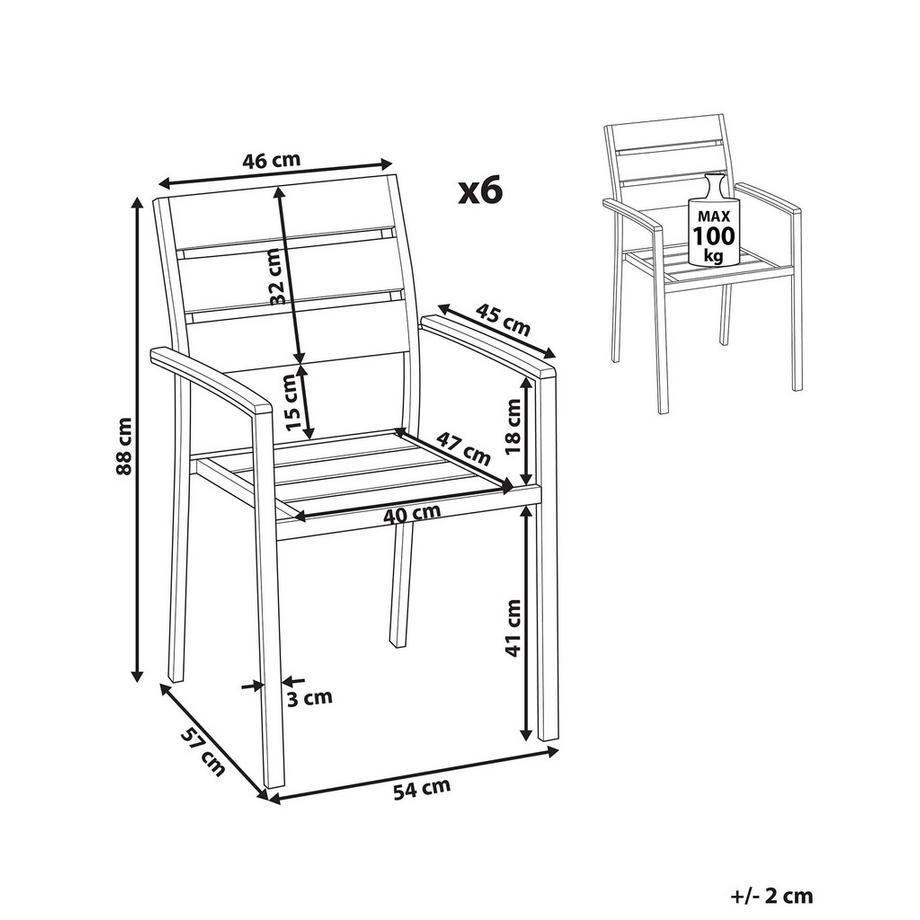 46 cm

x6

MAX
100
kg

32 cm

45 cm

15 cm

18 cm

47 cm

88 cm

40 cm

41 cm

3 cm

57 cm

54 cm

+/- 2 cm