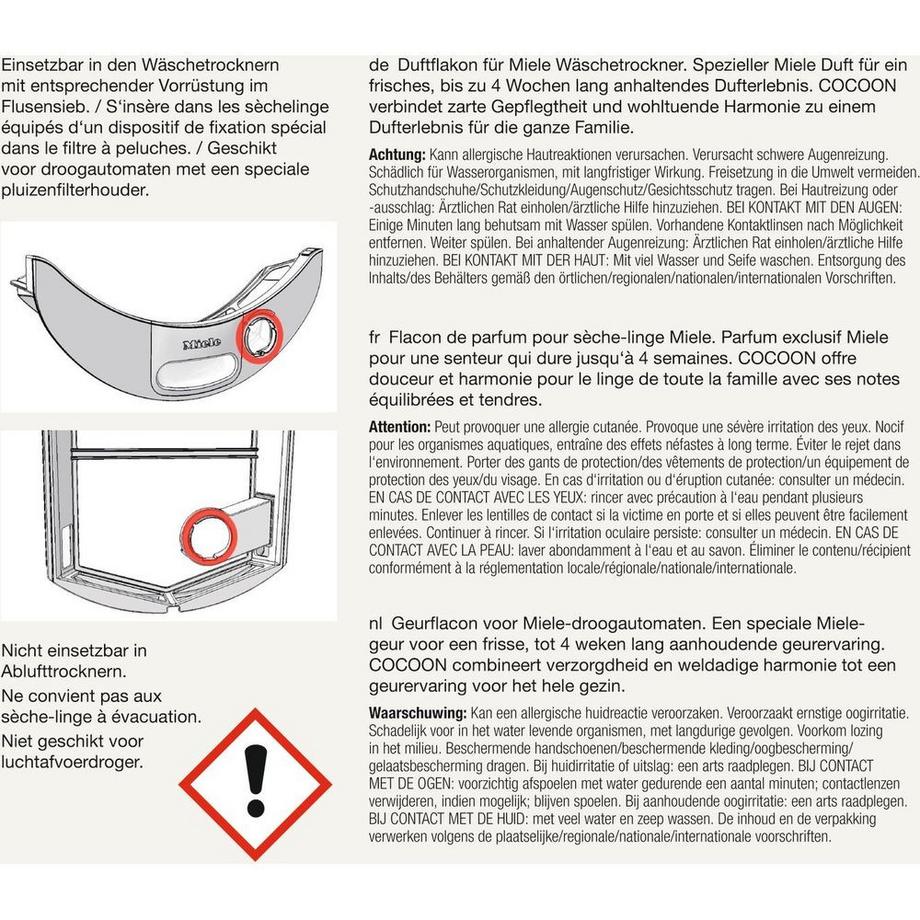 Einsetzbar in den Wäschetrocknern mit entsprechender Vorrüstung im Flusensieb. / S'insère dans les sèchelinge équipés d'un dispositif de fixation spécial dans le filtre à peluches. / Geschikt voor droogautomaten met een speciale pluizenfilterhouder.

Miele

Nicht einsetzbar in Ablufttrocknern.

Ne convient pas aux sèche-linge à évacuation.

Niet geschikt voor luchtafvoerdroger.

de Duftflakon für Miele Wäschetrockner. Spezieller Miele Duft für ein frisches, bis zu 4 Wochen lang anhaltendes Dufterlebnis. COCOON verbindet zarte Gepflegtheit und wohltuende Harmonie zu einem Dufterlebnis für die ganze Familie.

Achtung: Kann allergische Hautreaktionen verursachen. Verursacht schwere Augenreizung. Schädlich für Wasserorganismen, mit langfristiger Wirkung. Freisetzung in die Umwelt vermeiden. Schutzhandschuhe/Schutzkleidung/Augenschutz/Gesichtsschutz tragen. Bei Hautreizung oder -ausschlag: Ärztlichen Rat einholen/ärztliche Hilfe hinzuziehen. BEI KONTAKT MIT DEN AUGEN: Einige Minuten lang behutsam mit Wasser spülen. Vorhandene Kontaktlinsen nach Möglichkeit entfernen. Weiter spülen. Bei anhaltender Augenreizung: Ärztlichen Rat einholen/ärztliche Hilfe hinzuziehen. BEI KONTAKT MIT DER HAUT: Mit viel Wasser und Seife waschen. Entsorgung des Inhalts/des Behälters gemäß den örtlichen/regionalen/nationalen/internationalen Vorschriften.

fr Flacon de parfum pour sèche-linge Miele. Parfum exclusif Miele pour une senteur qui dure jusqu'à 4 semaines. COCOON offre douceur et harmonie pour le linge de toute la famille avec ses notes équilibrées et tendres.

Attention: Peut provoquer une allergie cutanée. Provoque une sévère irritation des yeux. Nocif pour les organismes aquatiques, entraîne des effets néfastes à long terme. Éviter le rejet dans l'environnement. Porter des gants de protection/des vêtements de protection/un équipement de protection des yeux/du visage. En cas d'irritation ou d'éruption cutanée: consulter un médecin. EN CAS DE CONTACT AVEC LES YEUX: rincer avec précaution à l'eau pendant plusieurs minutes. Enlever les lentilles de contact si la victime en porte et si elles peuvent être facilement enlevées. Continuer à rincer. Si l'irritation oculaire persiste: consulter un médecin. EN CAS DE CONTACT AVEC LA PEAU: laver abondamment à l'eau et au savon. Éliminer le contenu/récipient conformément à la réglementation locale/régionale/nationale/internationale.

nl Geurflacon voor Miele-droogautomaten. Een speciale Miele-geur voor een frisse, tot 4 weken lang aanhoudende geurervaring. COCOON combineert verzorgdheid en weldadige harmonie tot een geurervaring voor het hele gezin.

Waarschuwing: Kan een allergische huidreactie veroorzaken. Veroorzaakt ernstige oogirritatie. Schadelijk voor in het water levende organismen, met langdurige gevolgen. Voorkom lozing in het milieu. Beschermende handschoenen/beschermende kleding/oogbescherming/gelaatsbescherming dragen. Bij huidirritatie of uitslag: een arts raadplegen. BIJ CONTACT MET DE OGEN: voorzichtig afspoelen met water gedurende een aantal minuten; contactlenzen verwijderen, indien mogelijk; blijven spoelen. Bij aanhoudende oogirritatie: een arts raadplegen. BIJ CONTACT MET DE HUID: met veel water en zeep wassen. De inhoud en de verpakking verwerken volgens de plaatselijke/regionale/nationale/internationale voorschriften.