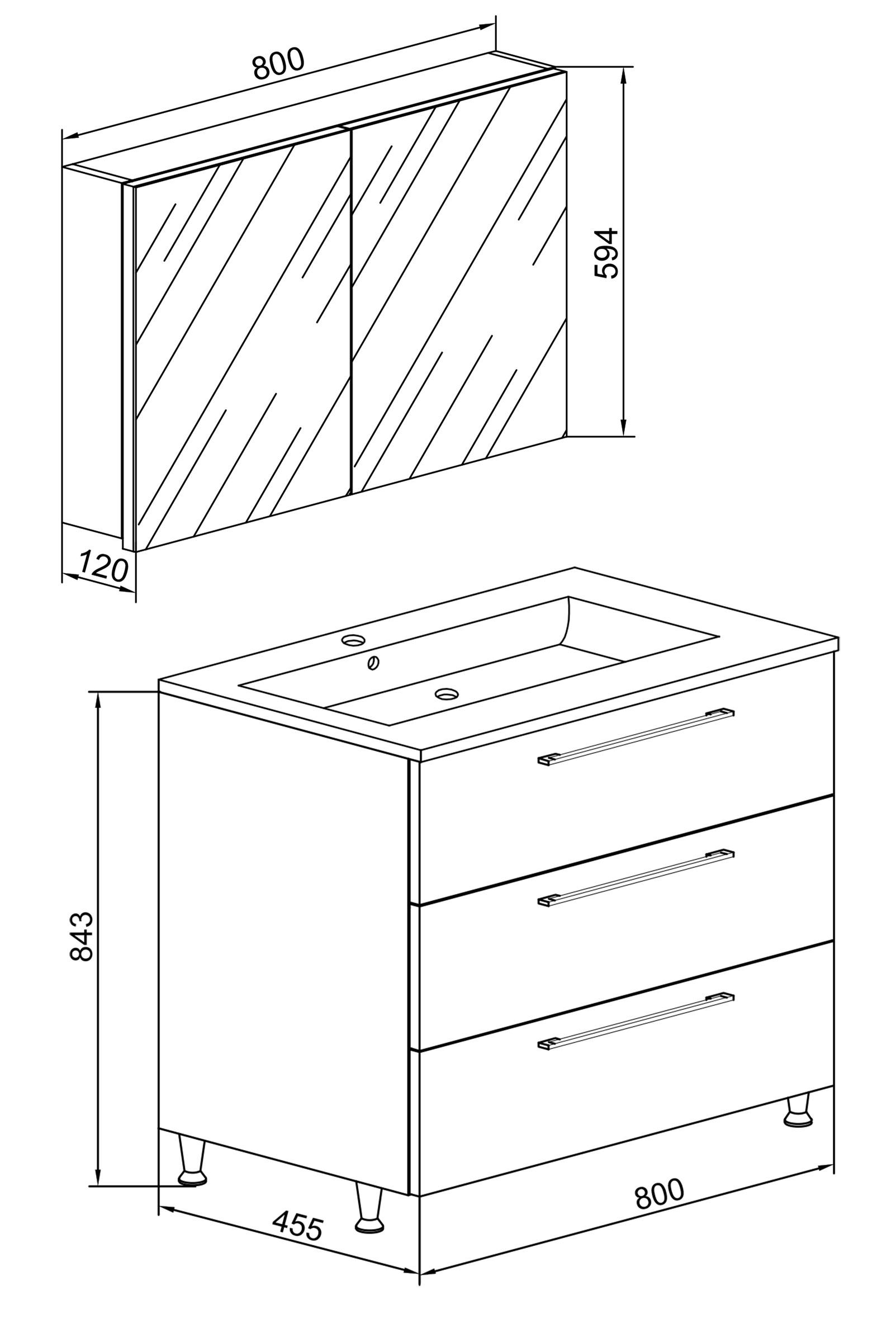 800
594
120
843
455
800