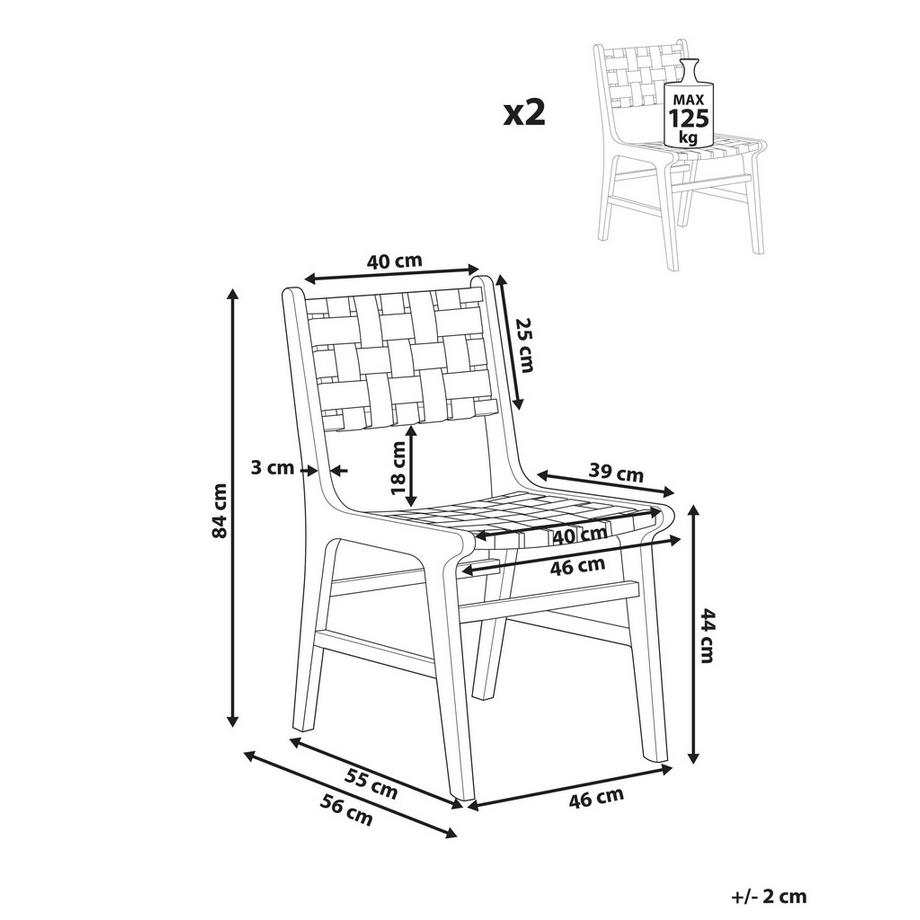 x2

MAX
125
kg

40 cm

25 cm

84 cm

3 cm

18 cm

39 cm

40 cm

46 cm

44 cm

55 cm

56 cm

46 cm

+/- 2 cm