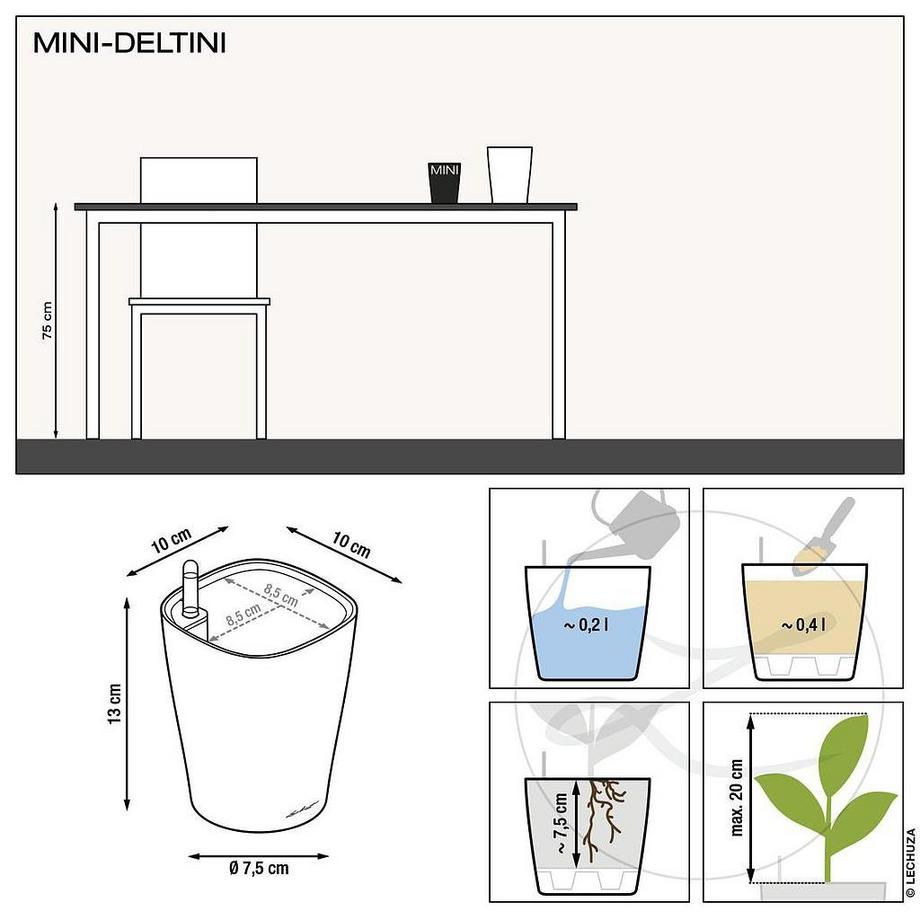 MINI-DELTINI

MINI

75 cm

10 cm

10 cm

8,5 cm

8,5 cm

13 cm

Ø 7,5 cm

~ 0,2 l

~ 0,4 l

~ 7,5 cm

max. 20 cm

© LECHUZA