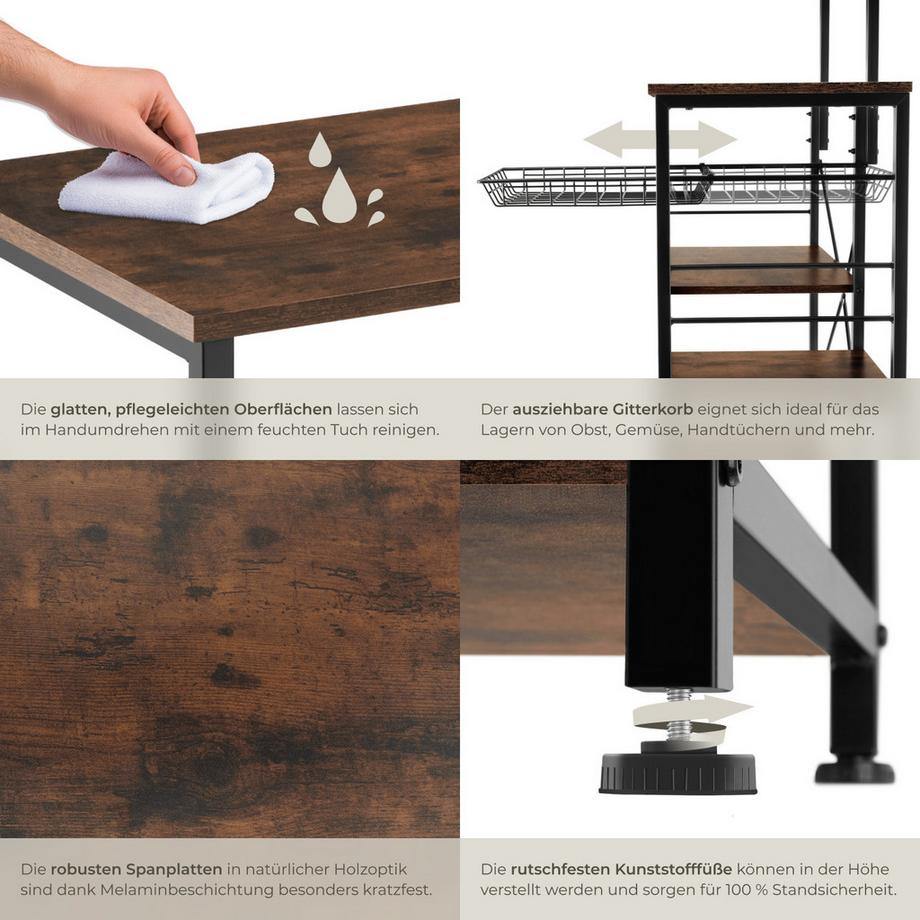 Die glatten, pflegeleichten Oberflächen lassen sich im Handumdrehen mit einem feuchten Tuch reinigen.

Der ausziehbare Gitterkorb eignet sich ideal für das Lagern von Obst, Gemüse, Handtüchern und mehr.

Die robusten Spanplatten in natürlicher Holzoptik sind dank Melaminbeschichtung besonders kratzfest.

Die rutschfesten Kunststofffüße können in der Höhe verstellt werden und sorgen für 100 % Standsicherheit.