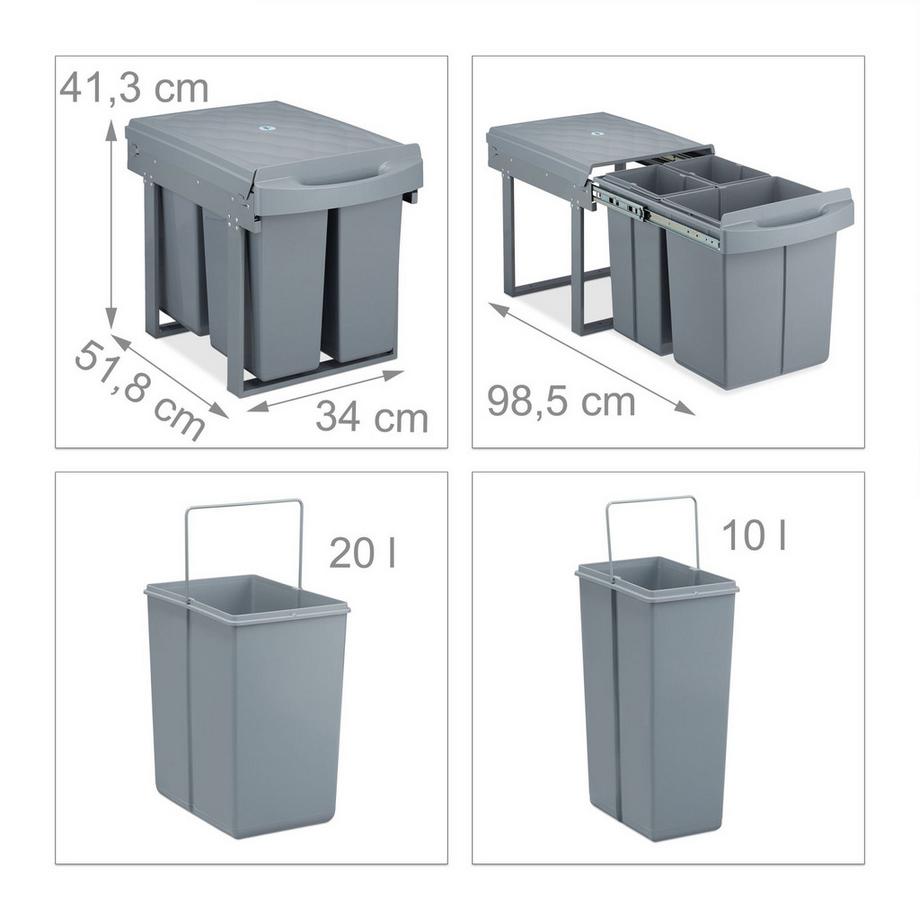 41,3 cm

51,8 cm

34 cm

98,5 cm

20 l

10 l