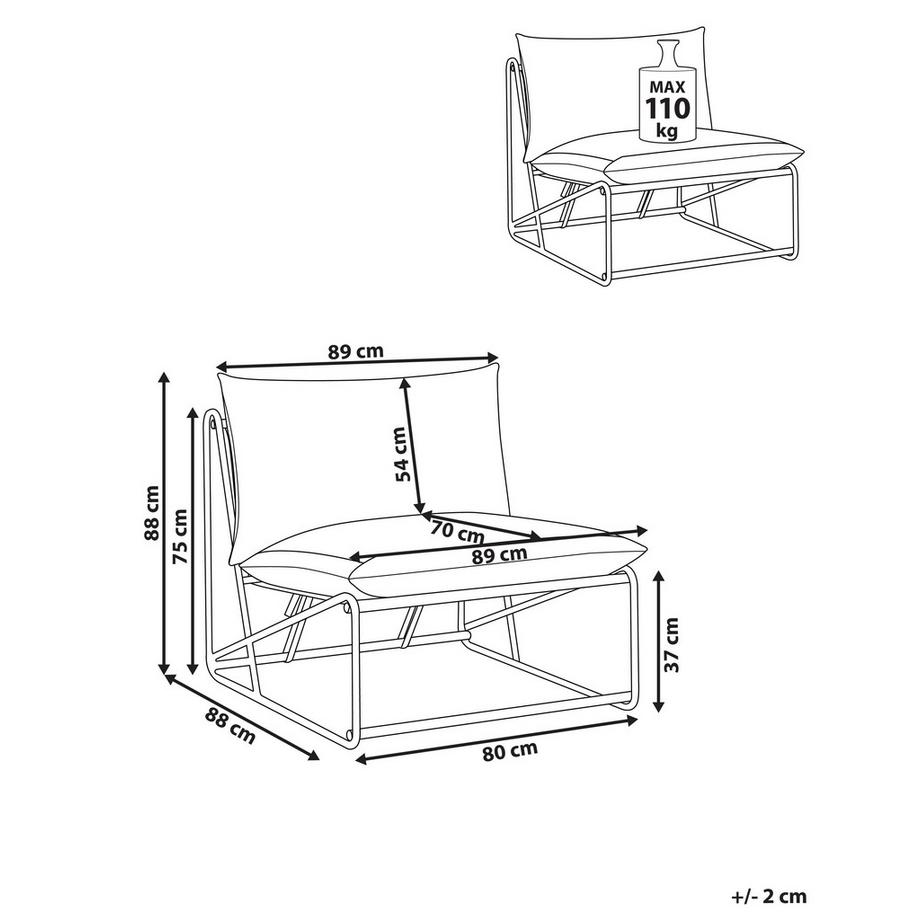 MAX
110
kg

89 cm
54 cm
88 cm
75 cm
70 cm
89 cm
37 cm
88 cm
80 cm

+/- 2 cm