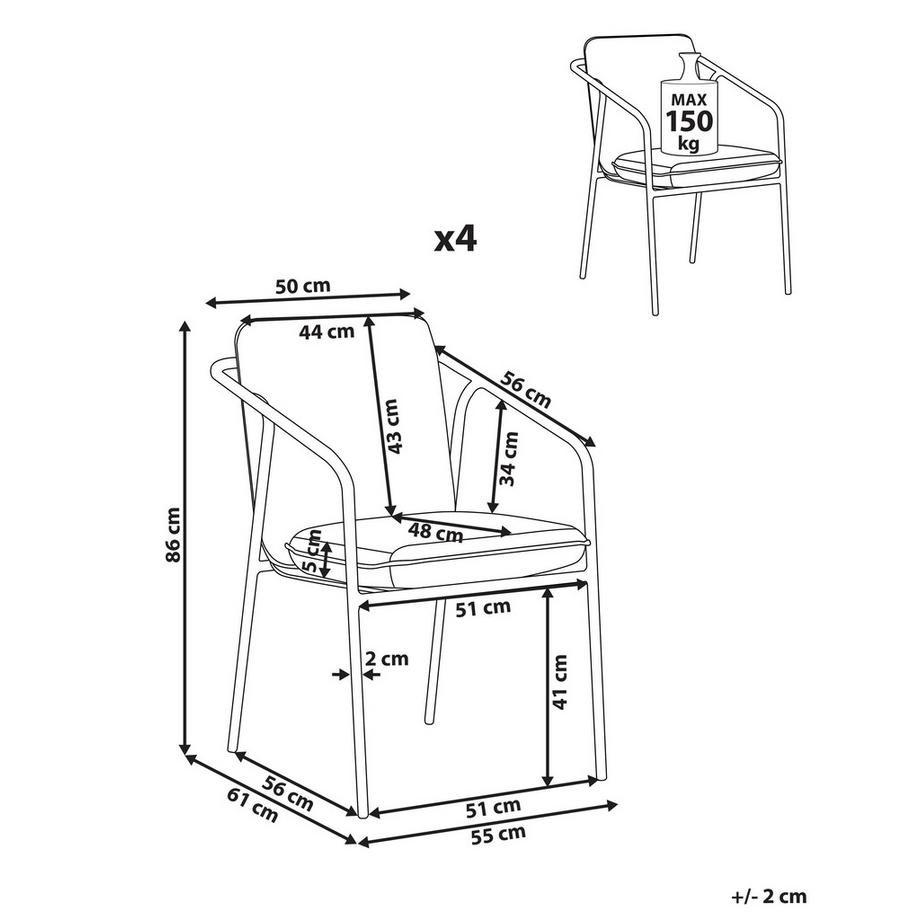 MAX
150
kg

x4

50 cm
44 cm
56 cm
43 cm
34 cm
86 cm
48 cm
5 cm
51 cm
2 cm
41 cm
56 cm
61 cm
51 cm
55 cm

+/- 2 cm