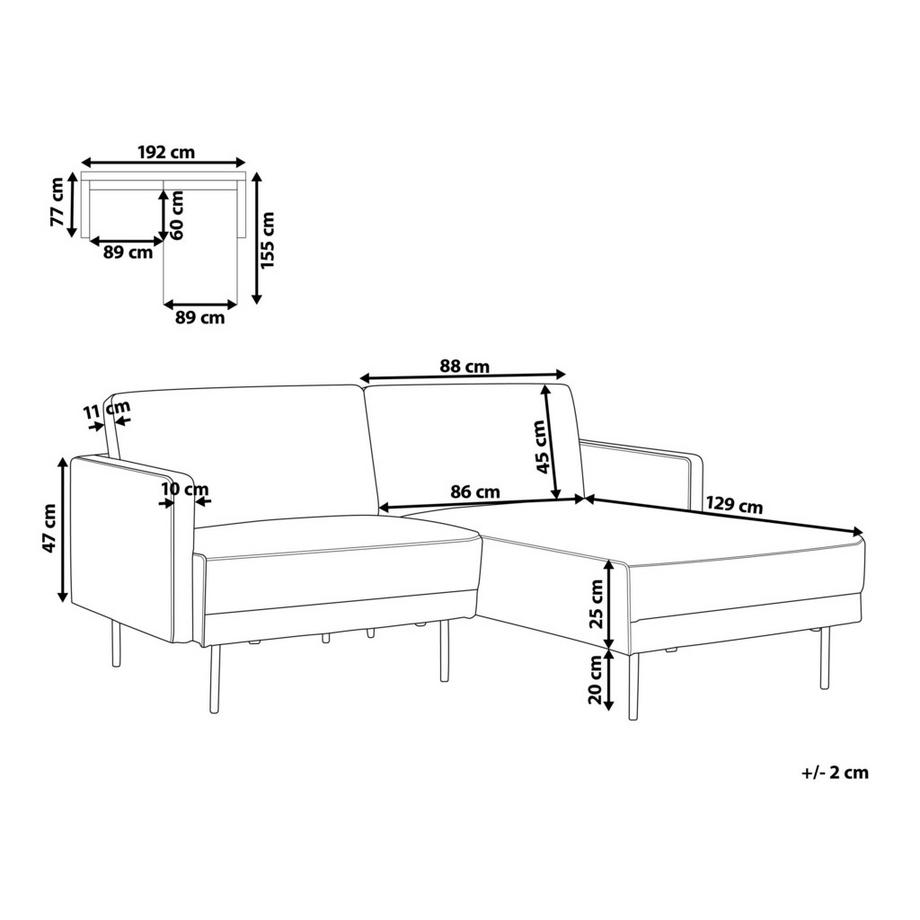 192 cm
77 cm
60 cm
155 cm
89 cm
89 cm
88 cm
11 cm
45 cm
10 cm
86 cm
129 cm
47 cm
25 cm
20 cm
+/- 2 cm