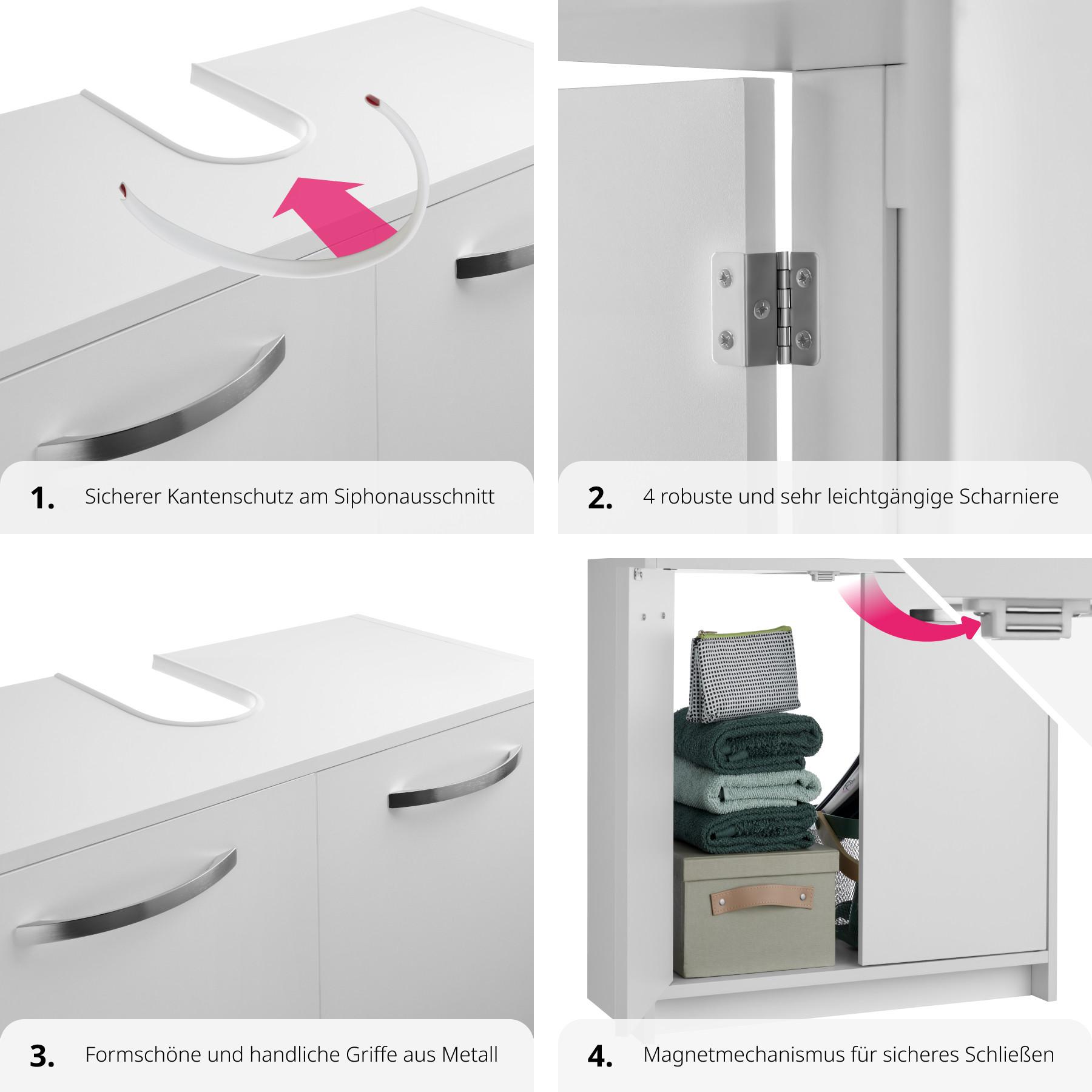 1. Sicherer Kantenschutz am Siphonausschnitt

2. 4 robuste und sehr leichtgängige Scharniere

3. Formschöne und handliche Griffe aus Metall

4. Magnetmechanismus für sicheres Schließen