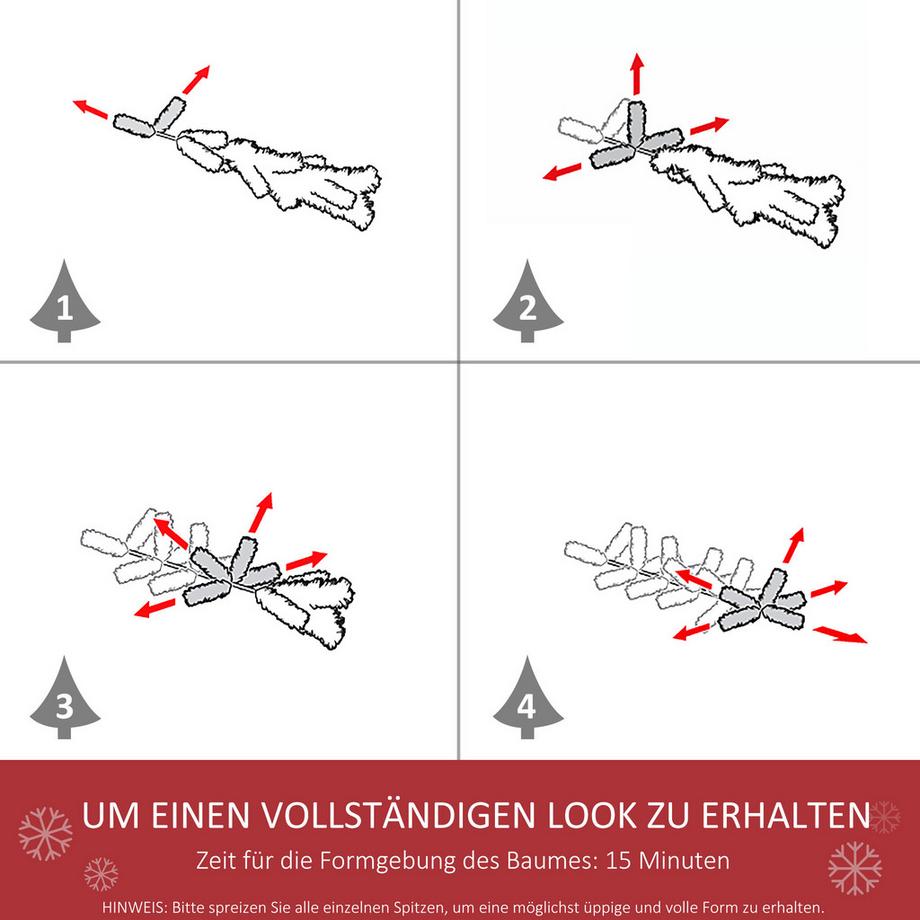 1

2

3

4

UM EINEN VOLLSTÄNDIGEN LOOK ZU ERHALTEN

Zeit für die Formgebung des Baumes: 15 Minuten

HINWEIS: Bitte spreizen Sie alle einzelnen Spitzen, um eine möglichst üppige und volle Form zu erhalten.