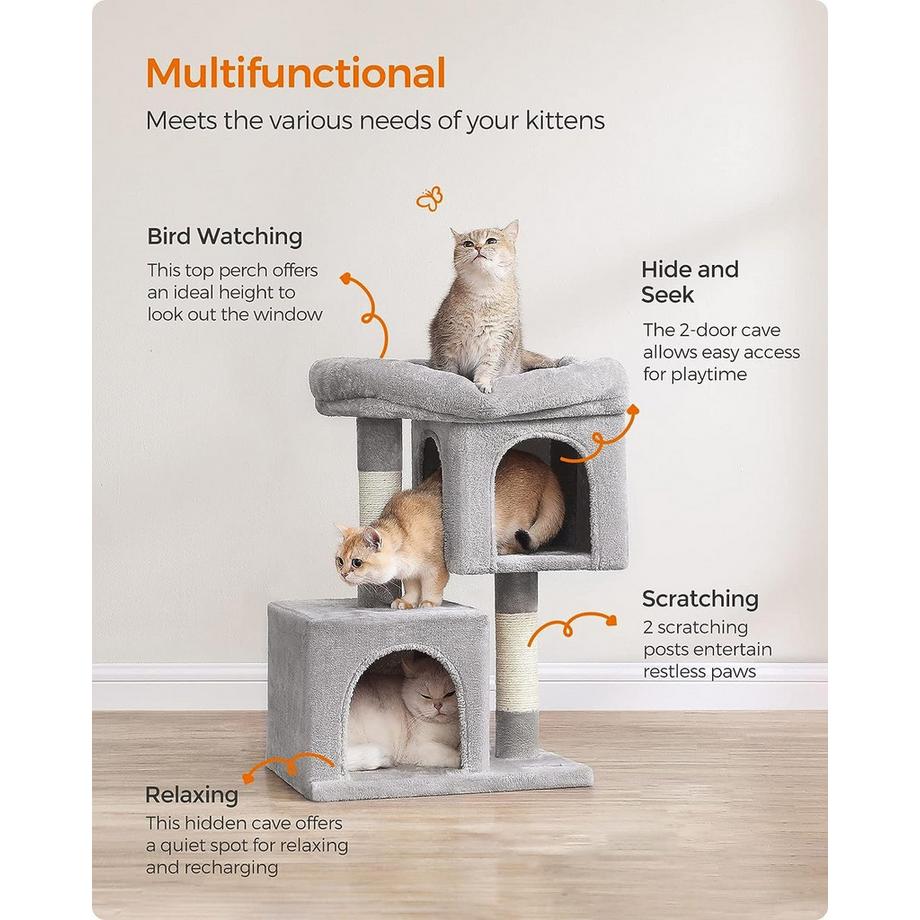 Multifunctional
Meets the various needs of your kittens

Bird Watching
This top perch offers an ideal height to look out the window

Hide and Seek
The 2-door cave allows easy access for playtime

Scratching
2 scratching posts entertain restless paws

Relaxing
This hidden cave offers a quiet spot for relaxing and recharging