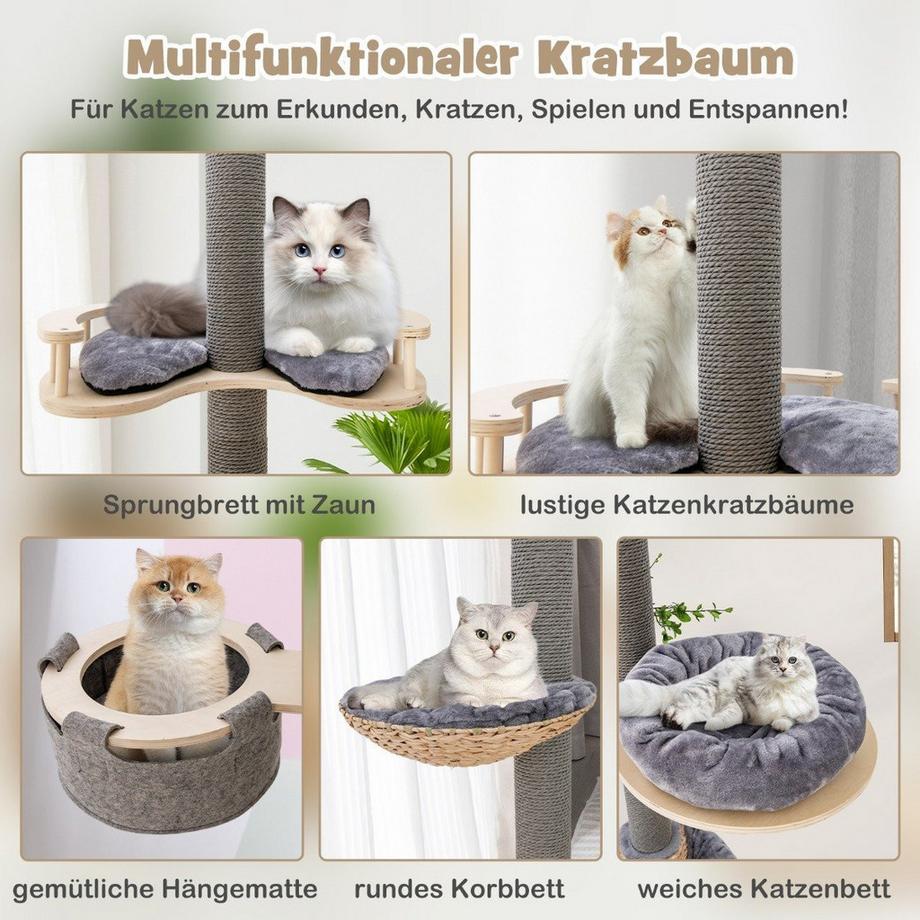 Multifunktionaler Kratzbaum

Für Katzen zum Erkunden, Kratzen, Spielen und Entspannen!

Sprungbrett mit Zaun

lustige Katzenkratzbäume

gemütliche Hängematte

rundes Korbbett

weiches Katzenbett