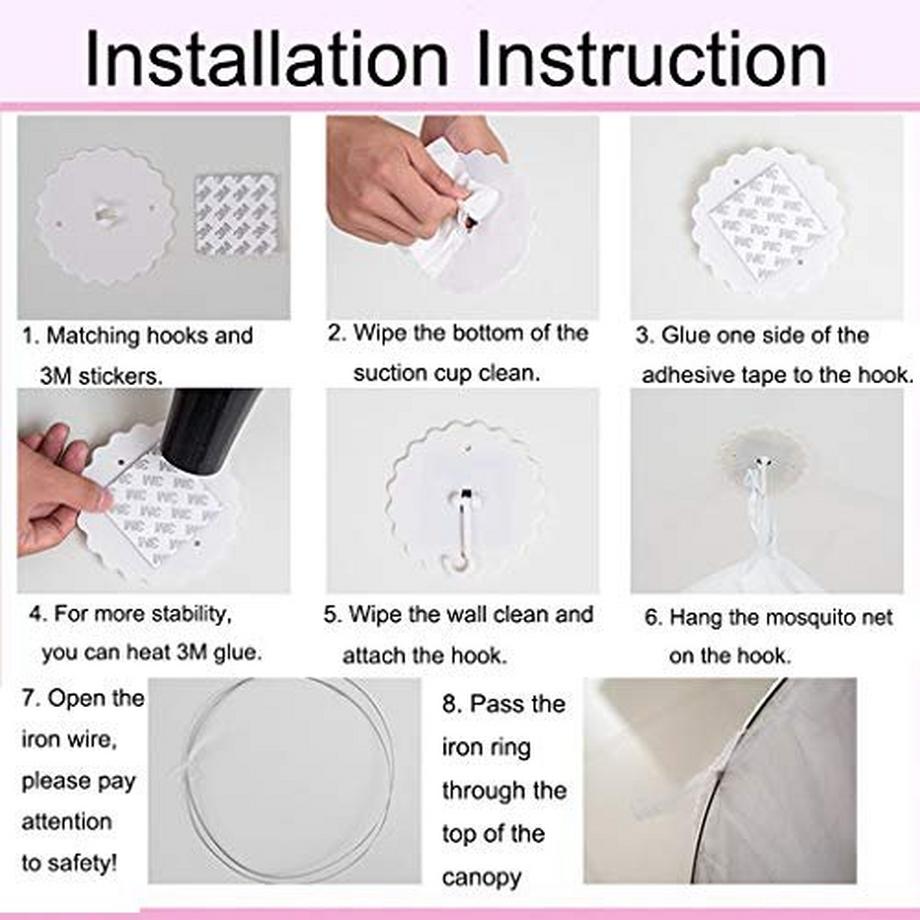 Installation Instruction

1. Matching hooks and 3M stickers.

2. Wipe the bottom of the suction cup clean.

3. Glue one side of the adhesive tape to the hook.

4. For more stability, you can heat 3M glue.

5. Wipe the wall clean and attach the hook.

6. Hang the mosquito net on the hook.

7. Open the iron wire, please pay attention to safety!

8. Pass the iron ring through the top of the canopy