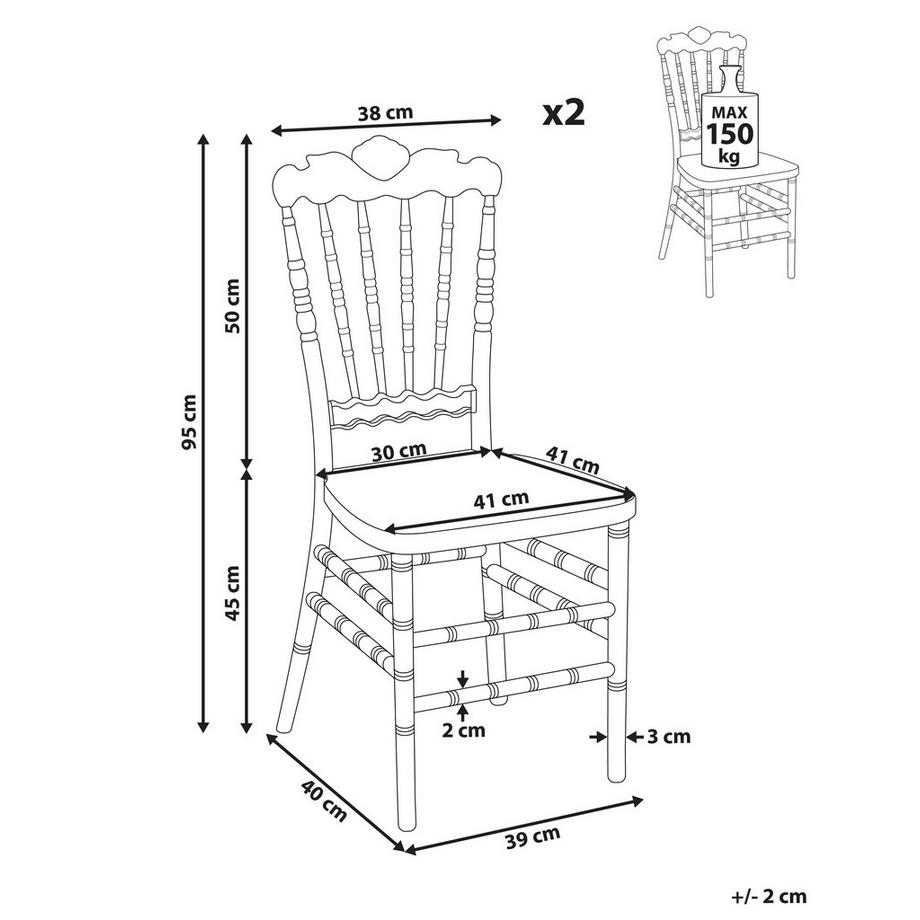 38 cm

x2

MAX
150
kg

95 cm

50 cm

45 cm

30 cm

41 cm

41 cm

2 cm

3 cm

40 cm

39 cm

+/- 2 cm