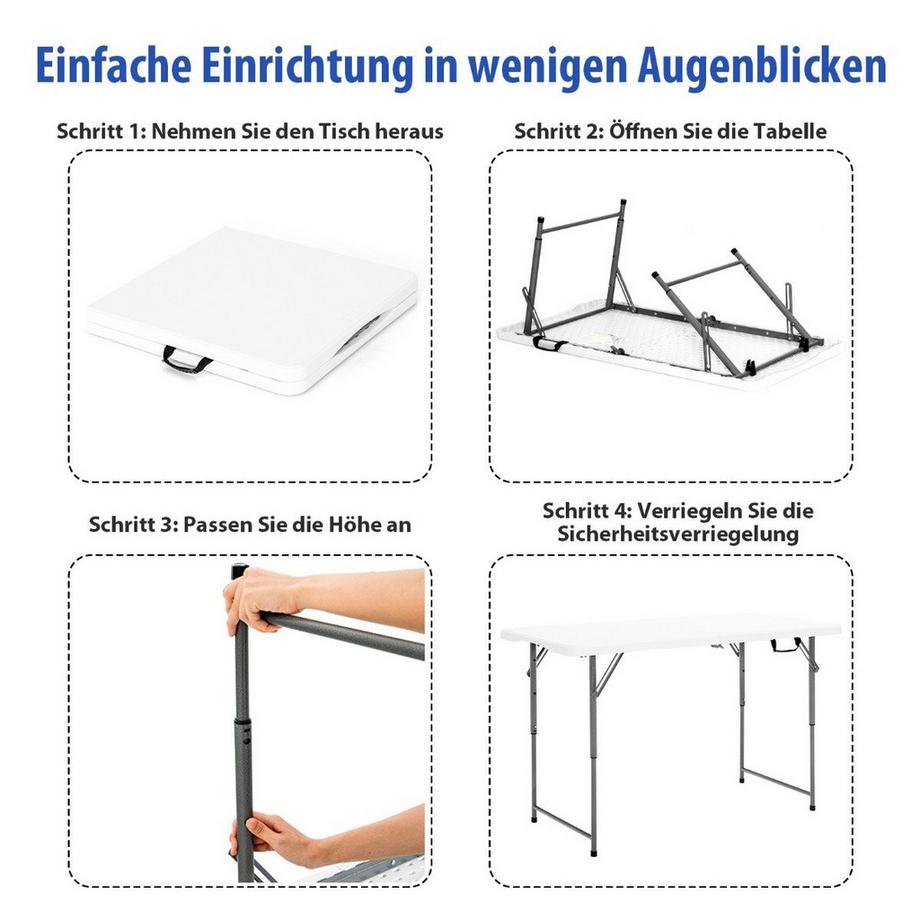 Einfache Einrichtung in wenigen Augenblicken

Schritt 1: Nehmen Sie den Tisch heraus

Schritt 2: Öffnen Sie die Tabelle

Schritt 3: Passen Sie die Höhe an

Schritt 4: Verriegeln Sie die Sicherheitsverriegelung