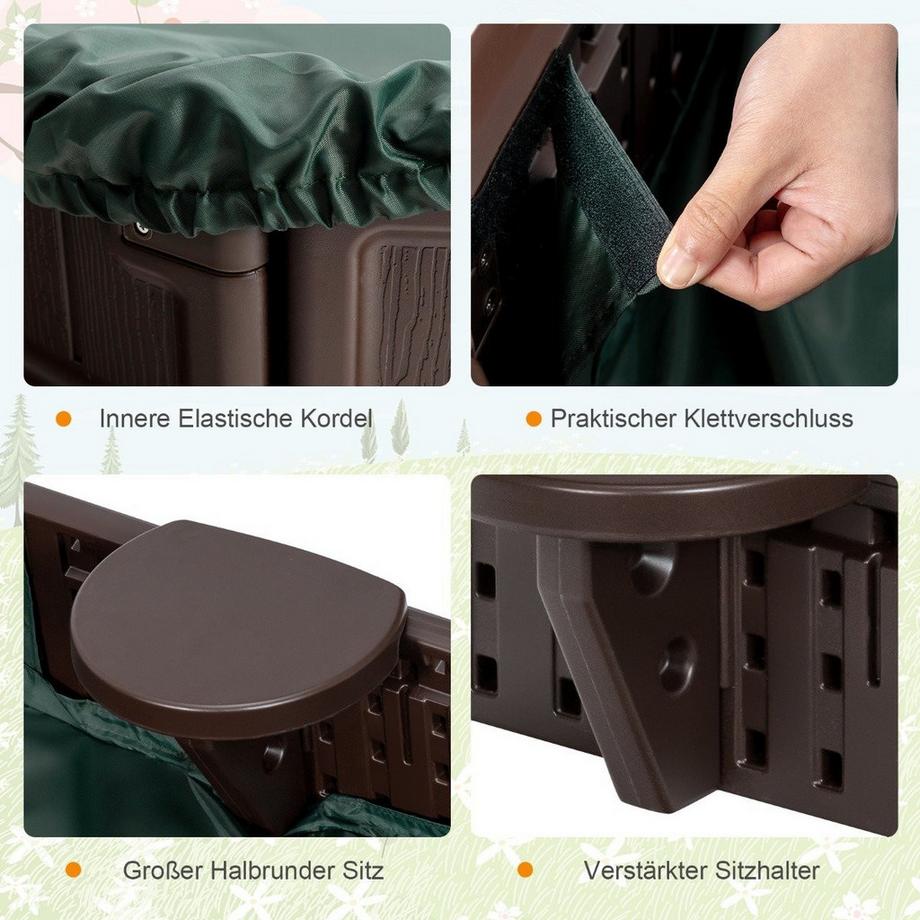 Innere Elastische Kordel

Praktischer Klettverschluss

Großer Halbrunder Sitz

Verstärkter Sitzhalter