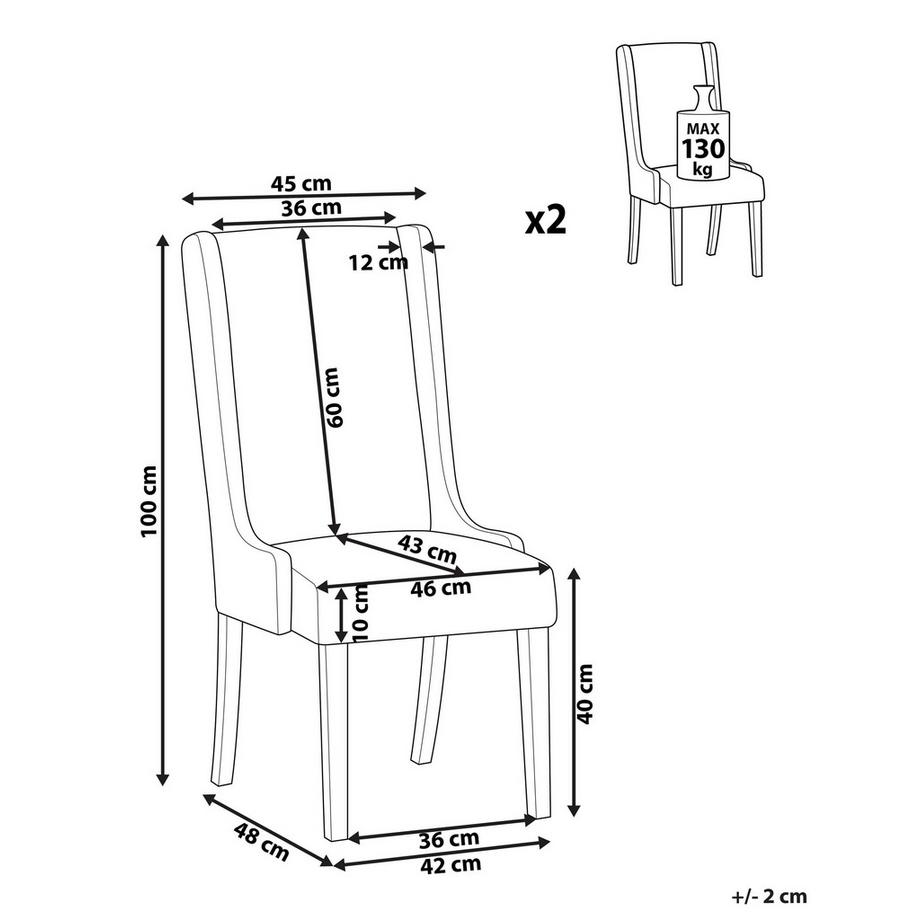 MAX
130
kg

x2

45 cm
36 cm
12 cm
60 cm
100 cm
43 cm
46 cm
10 cm
40 cm
48 cm
36 cm
42 cm

+/- 2 cm