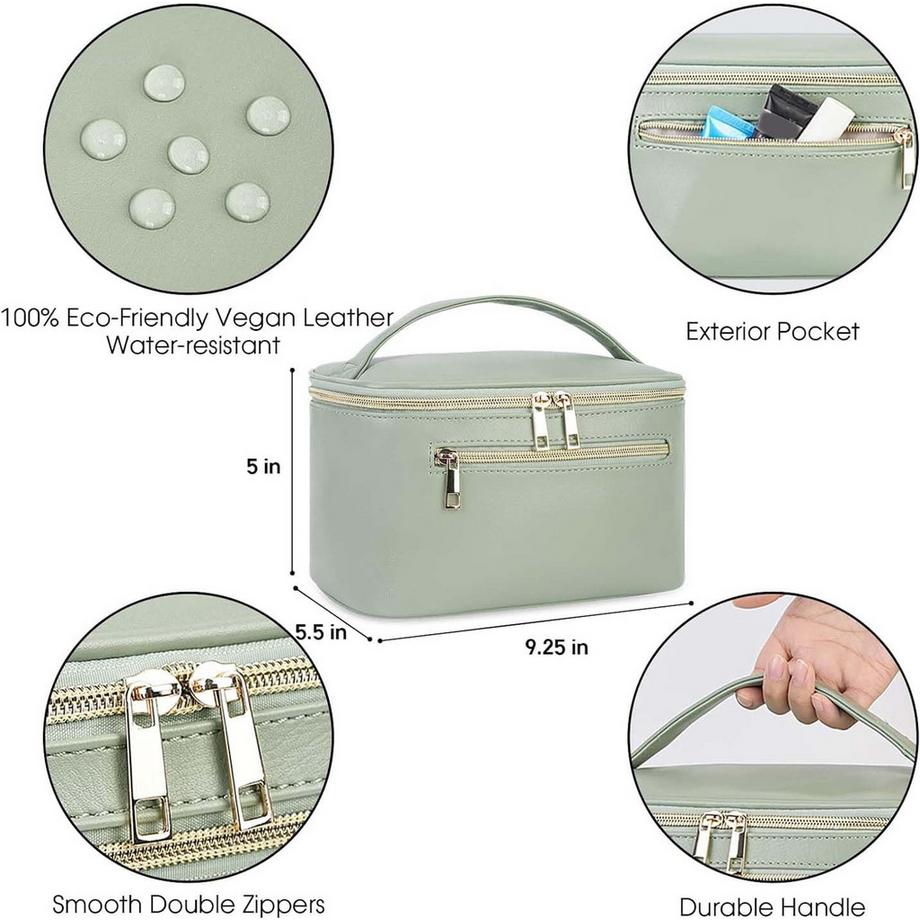 100% Eco-Friendly Vegan Leather
Water-resistant

Exterior Pocket

5 in

5.5 in

9.25 in

Smooth Double Zippers

Durable Handle