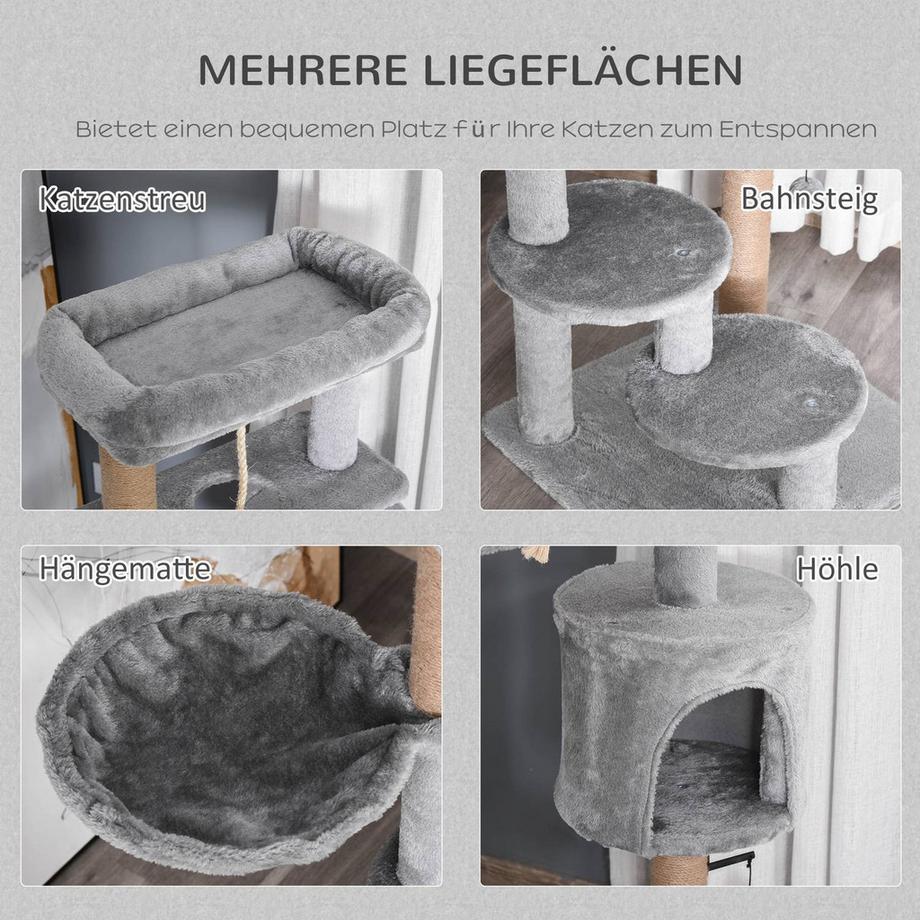 MEHRERE LIEGEFLÄCHEN

Bietet einen bequemen Platz für Ihre Katzen zum Entspannen

Katzenstreu

Bahnsteig

Hängematte

Höhle