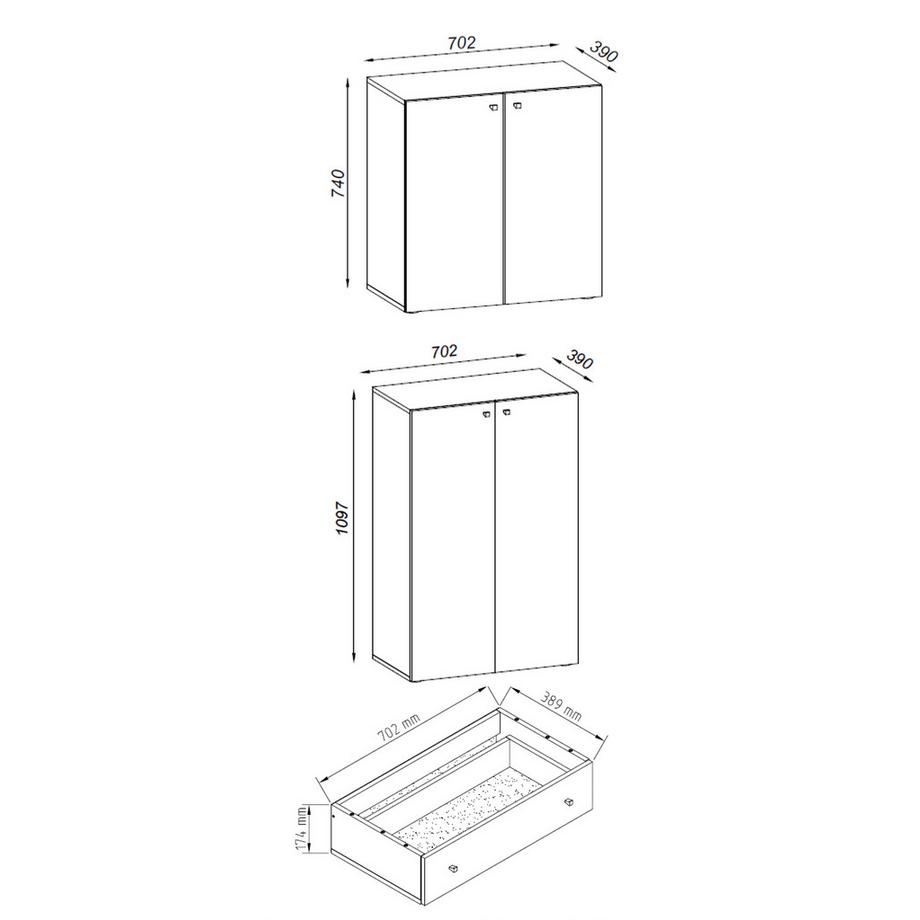 702
390
740
702
390
1097
702 mm
389 mm
174 mm