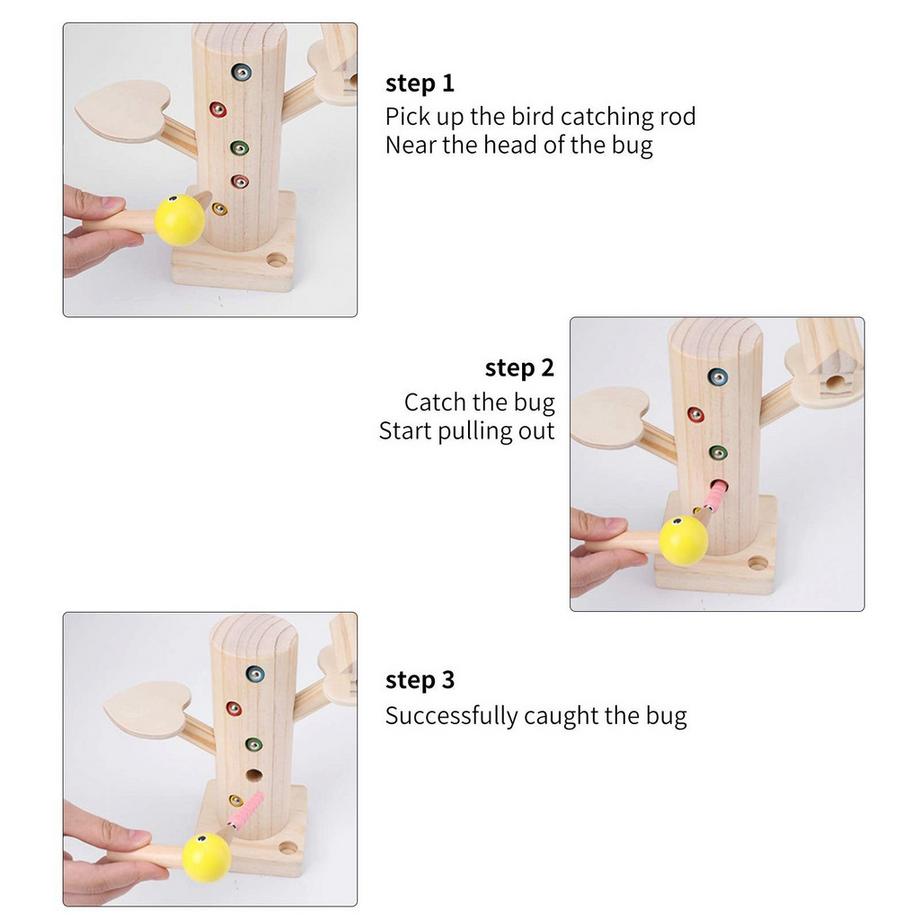 step 1
Pick up the bird catching rod
Near the head of the bug

step 2
Catch the bug
Start pulling out

step 3
Successfully caught the bug